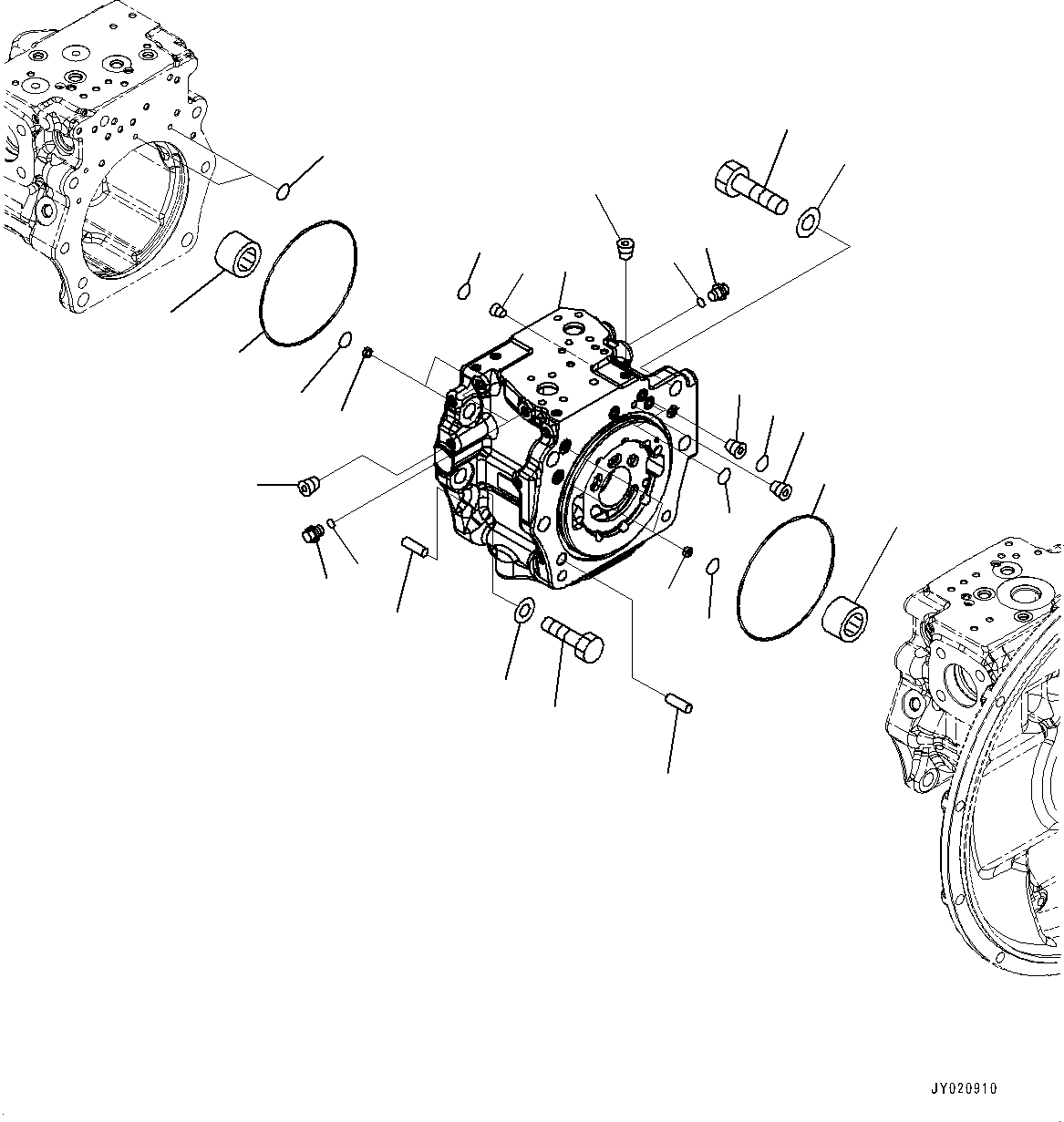 JY020910