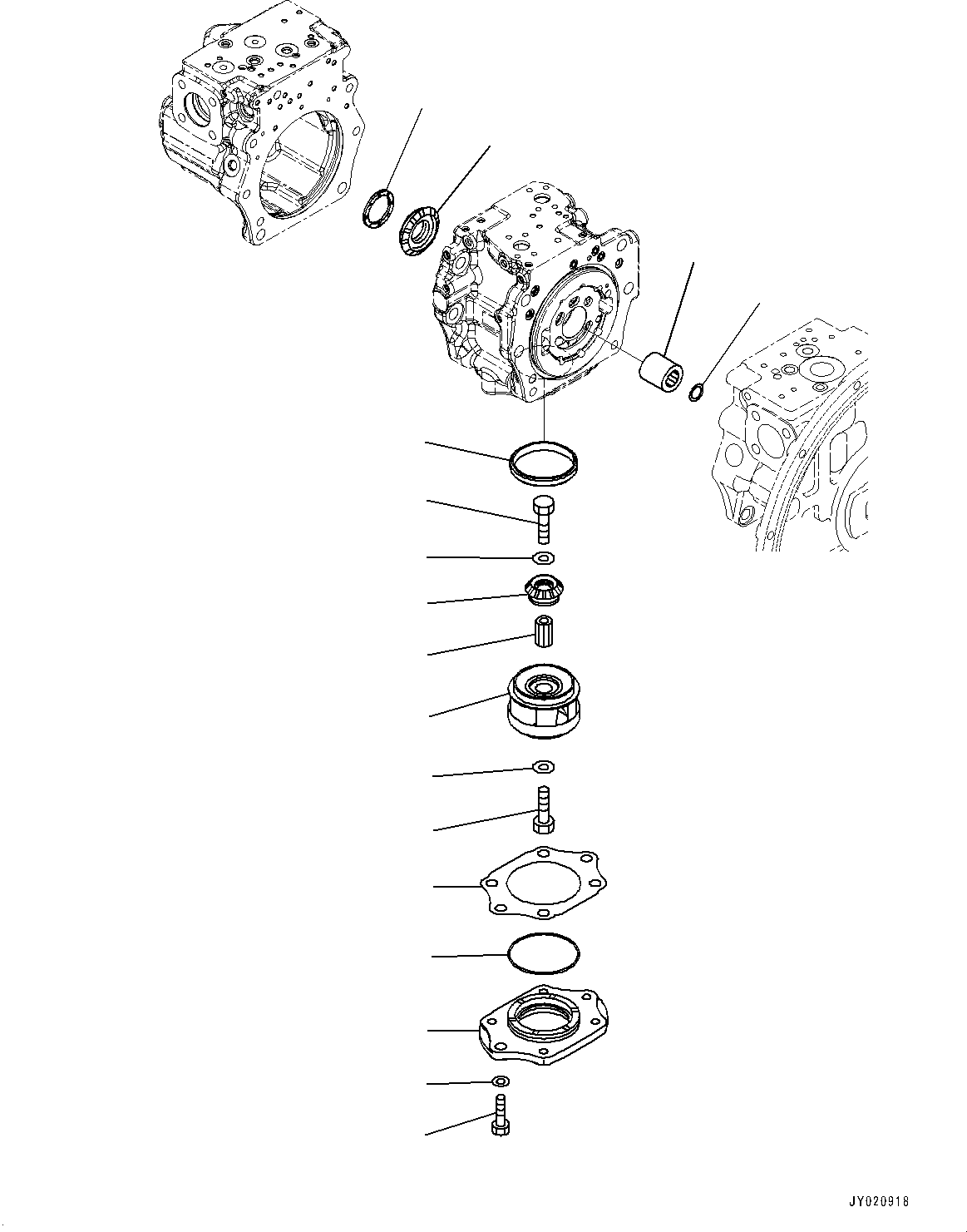 JY020918