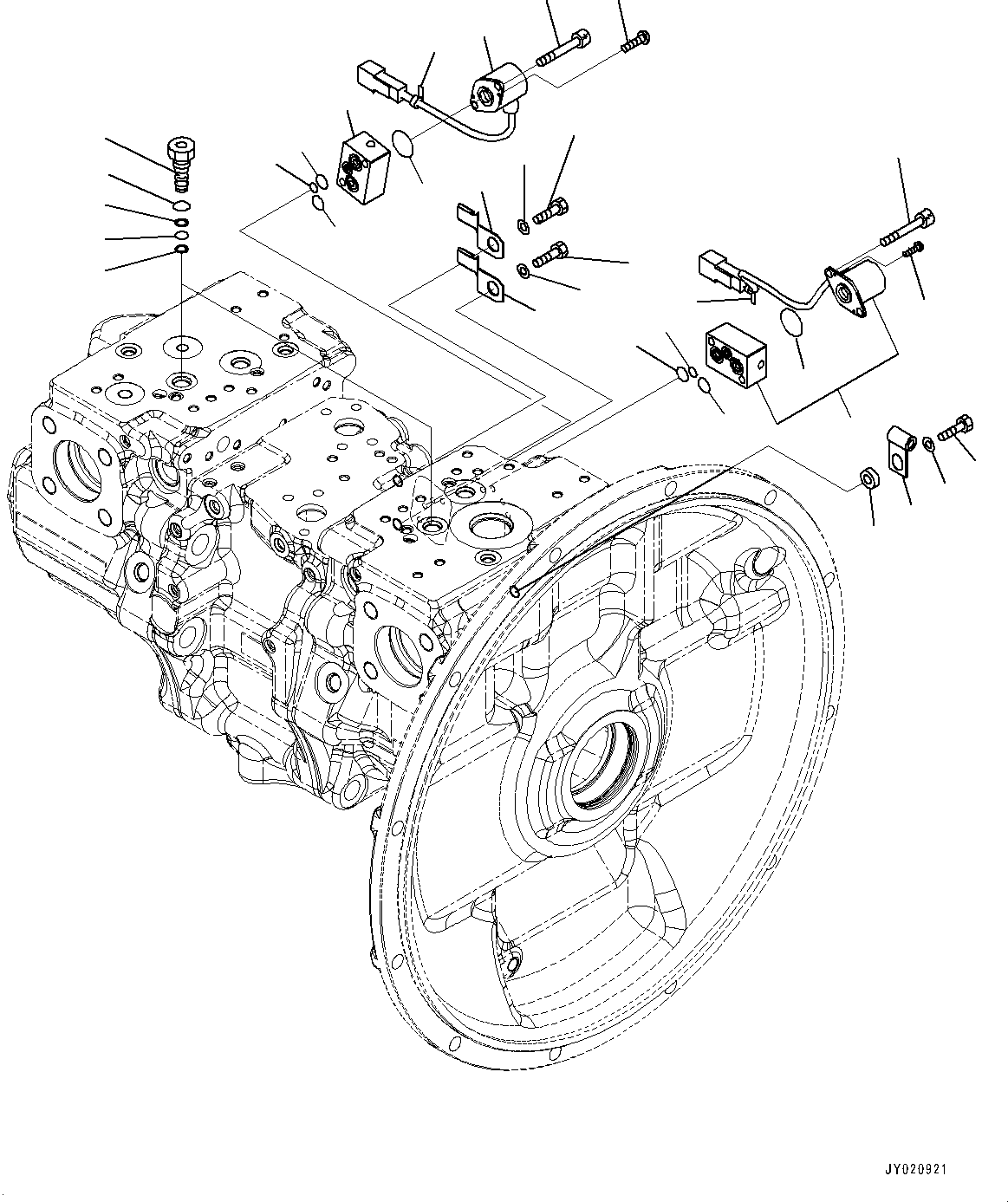 JY020921