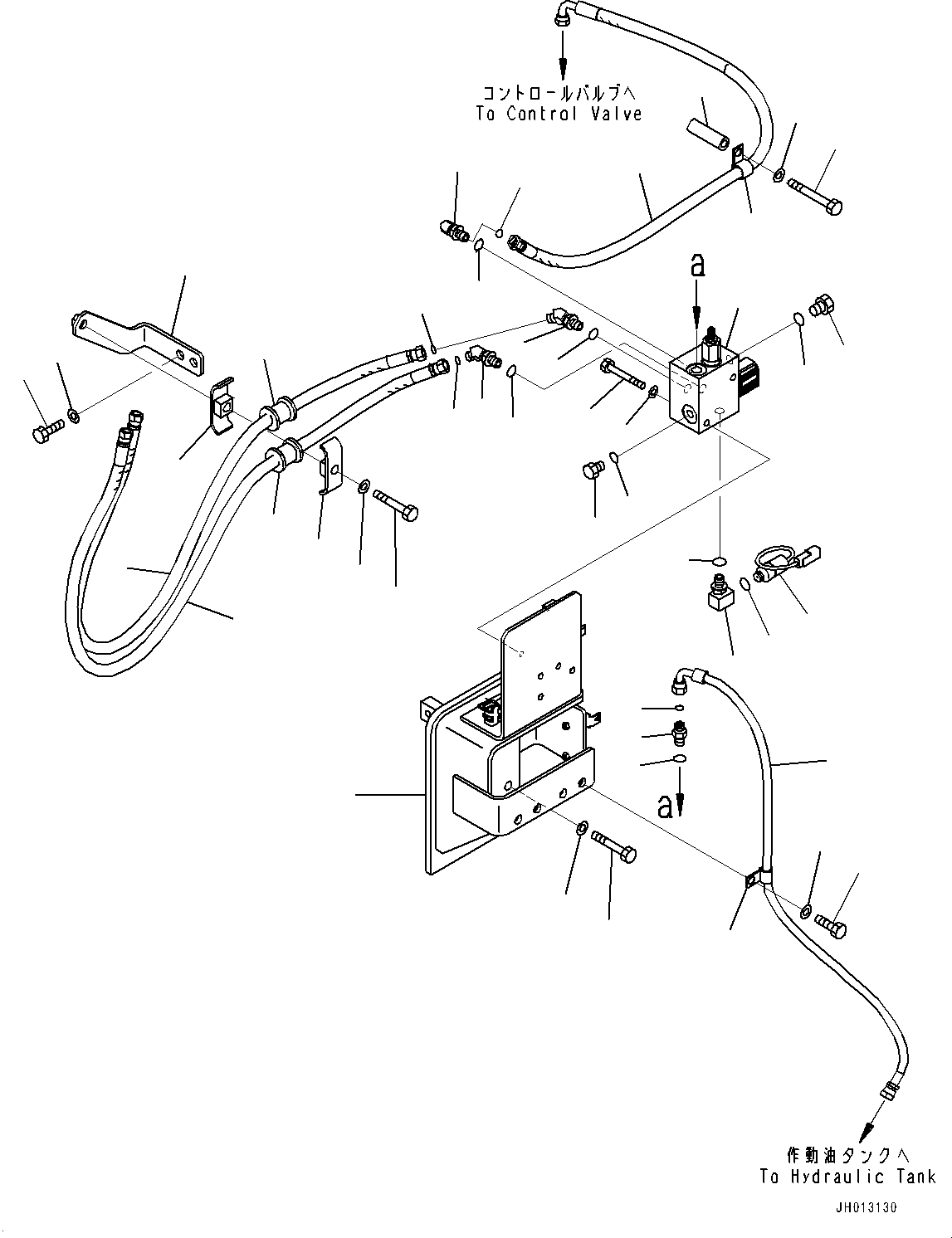 コントロールバルブへ
To Control Valve

a

a

作動油タンクへ
To Hydraulic Tank

JH013130