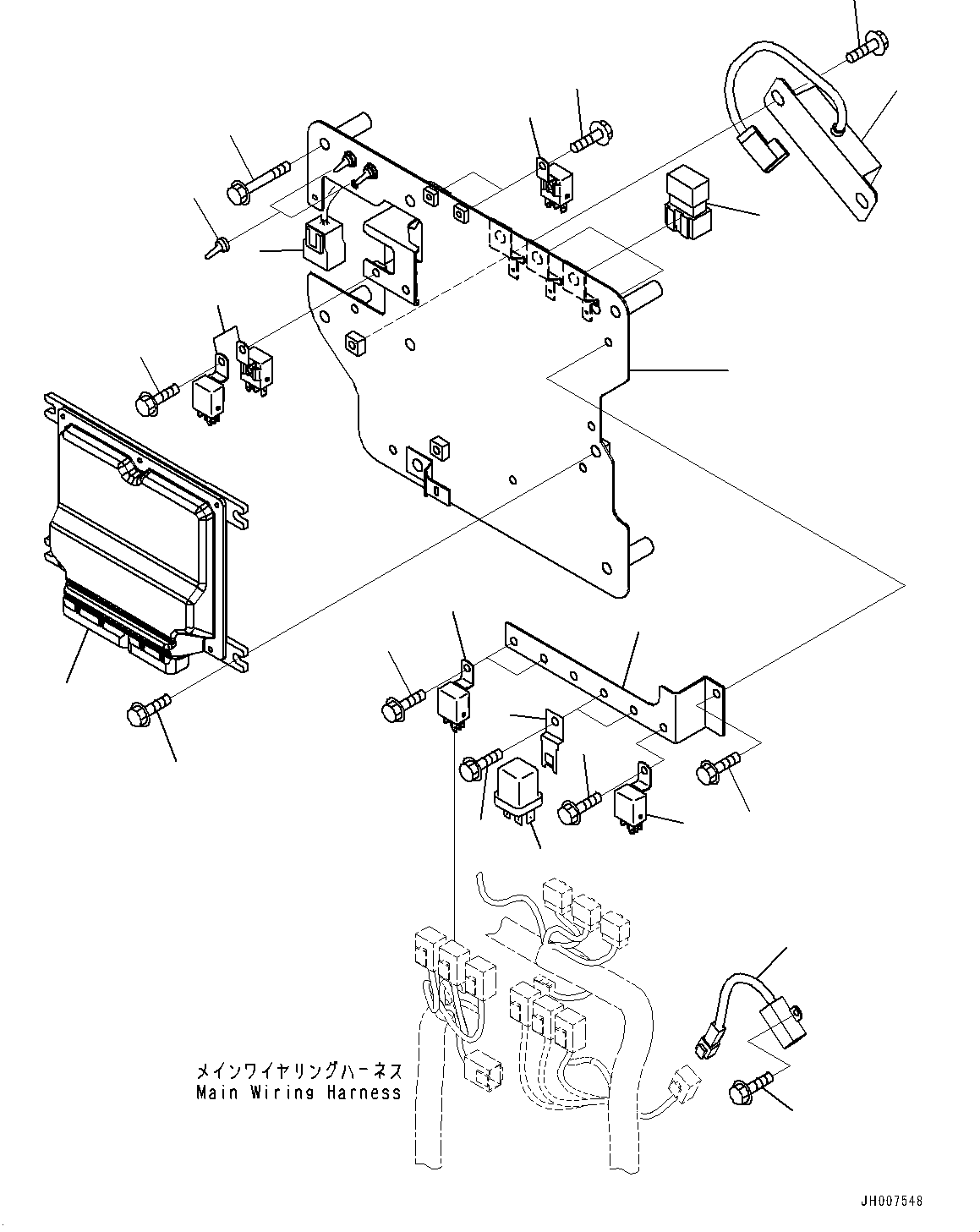 メインワイヤリングハーネス
Main Wiring Harness

JH007548