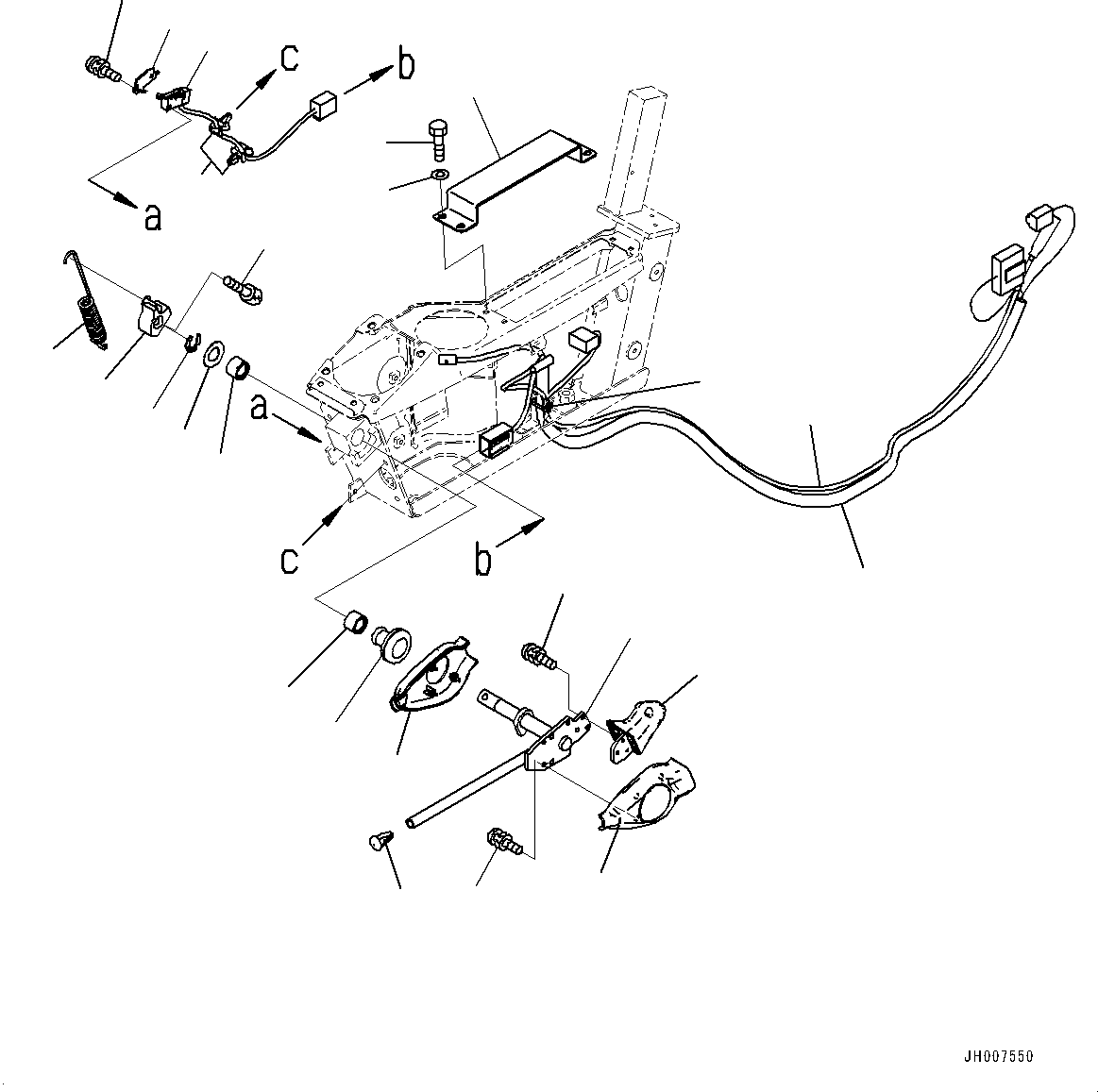 c
b
a
a
c
b
JH007550