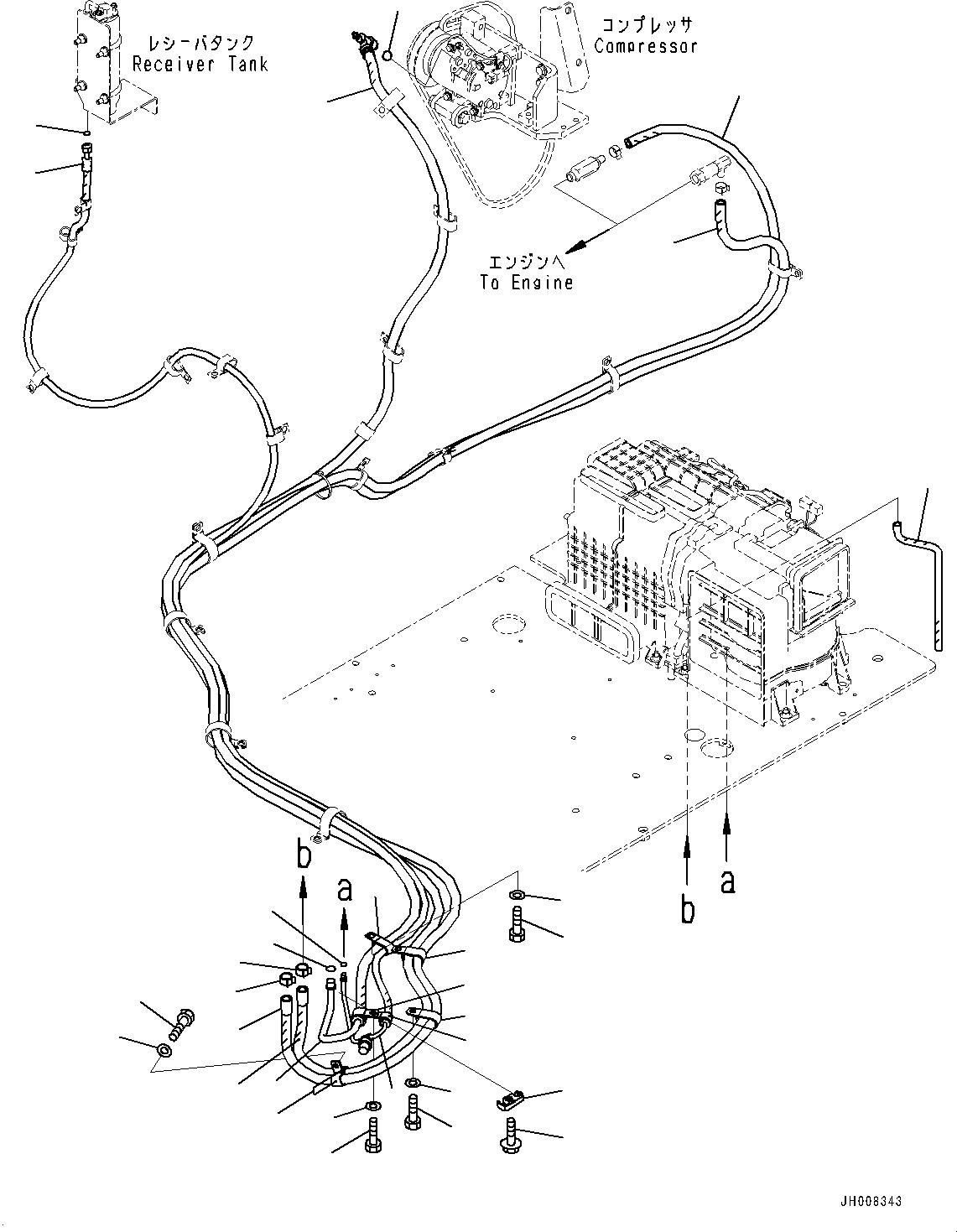 レシーバタンク
Receiver Tank

コンプレッサ
Compressor

エンジンへ
To Engine

b

a

b

a

JH008343