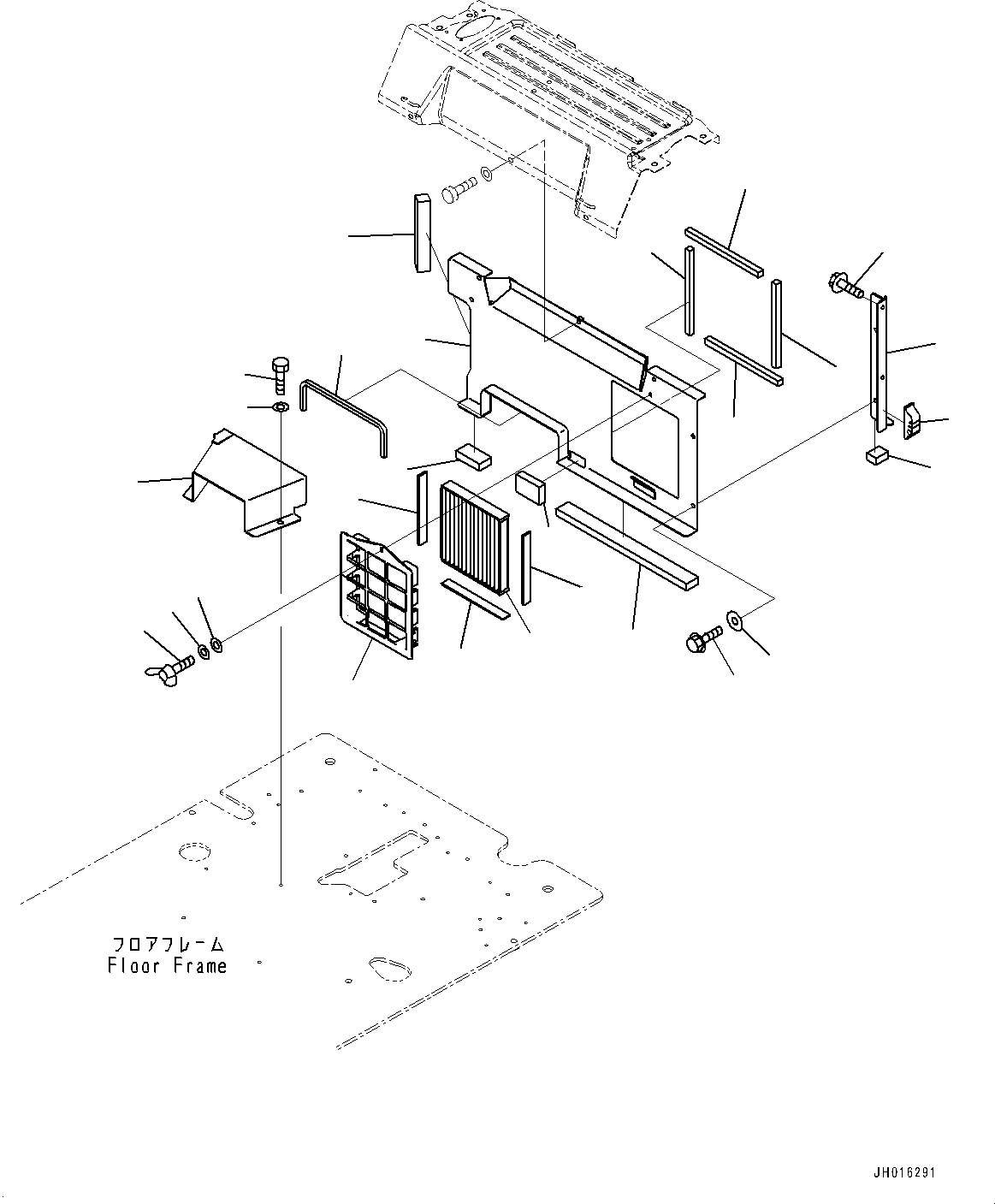 フロアフレーム
Floor Frame

JH016291