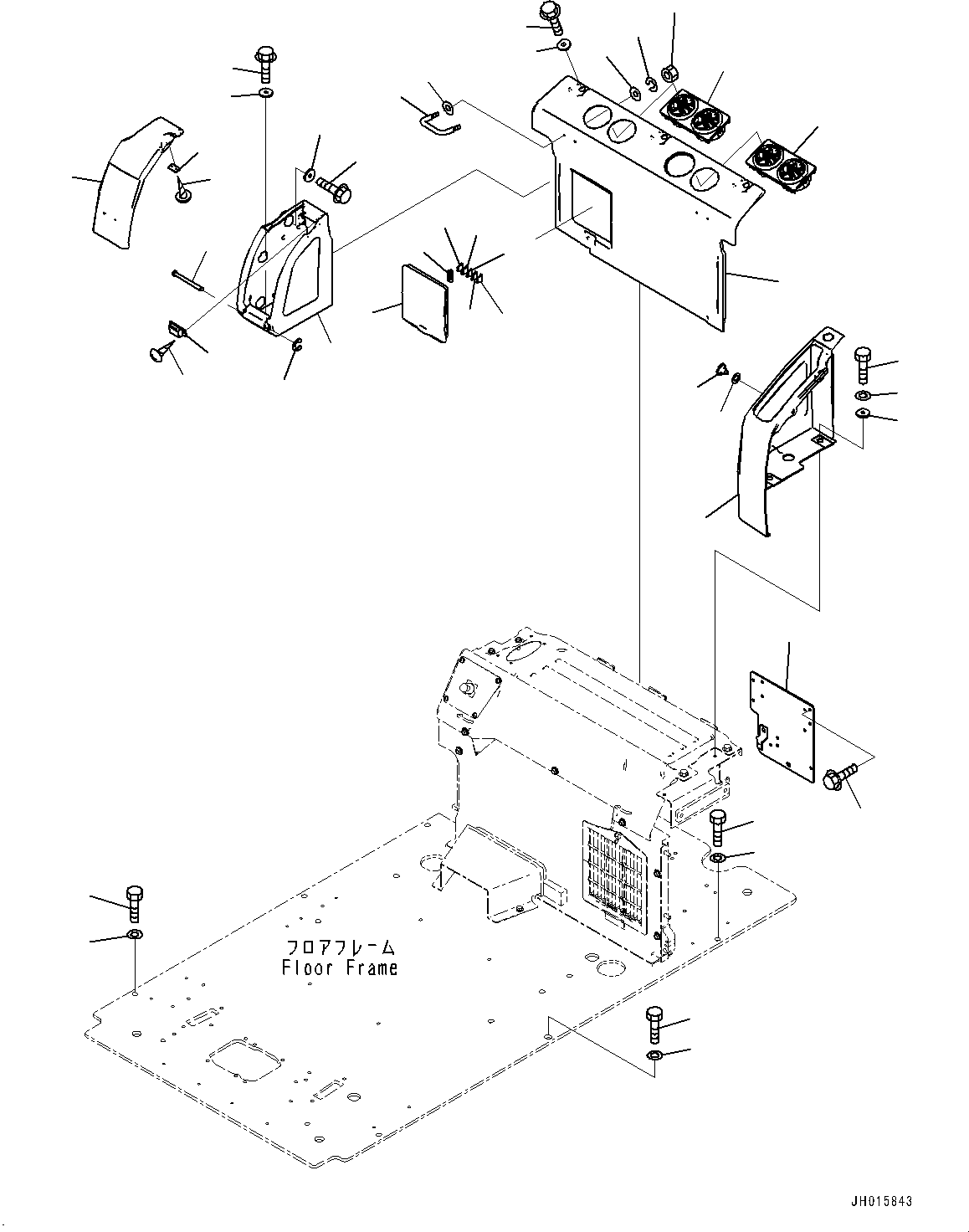 フロアフレーム
Floor Frame

JH015843