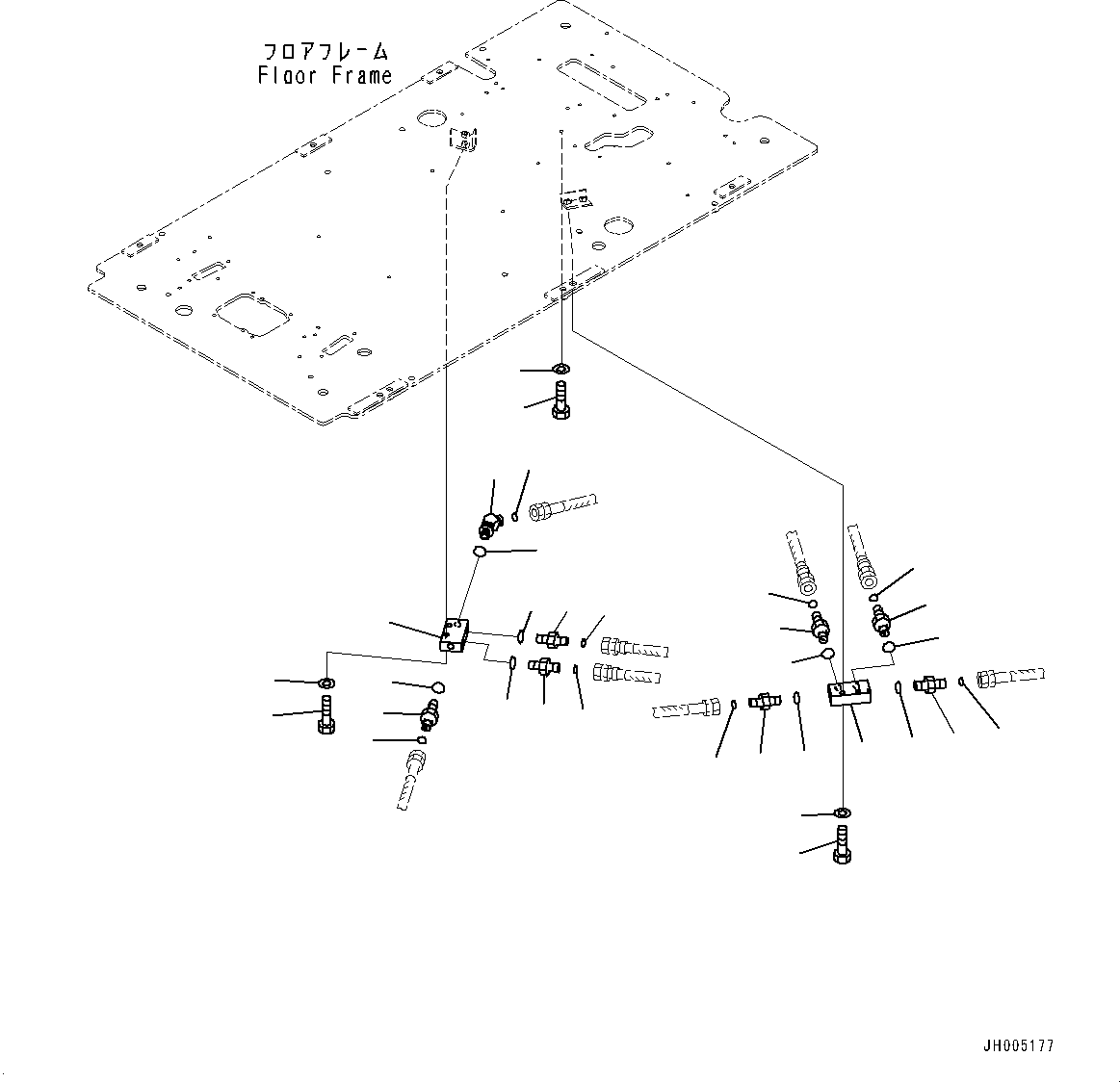 フロアフレーム
Floor Frame

JH005177