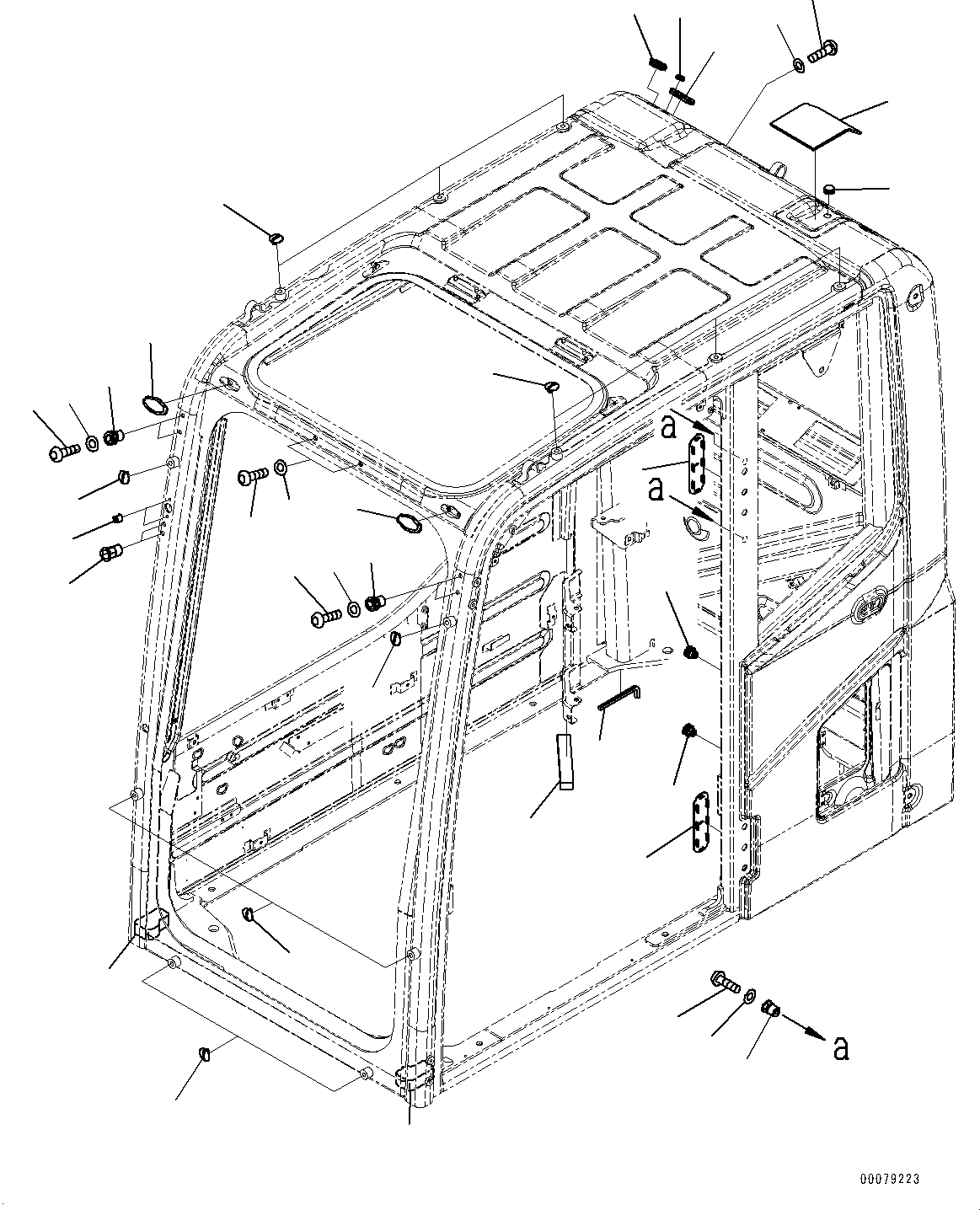 a
a
a
00079223