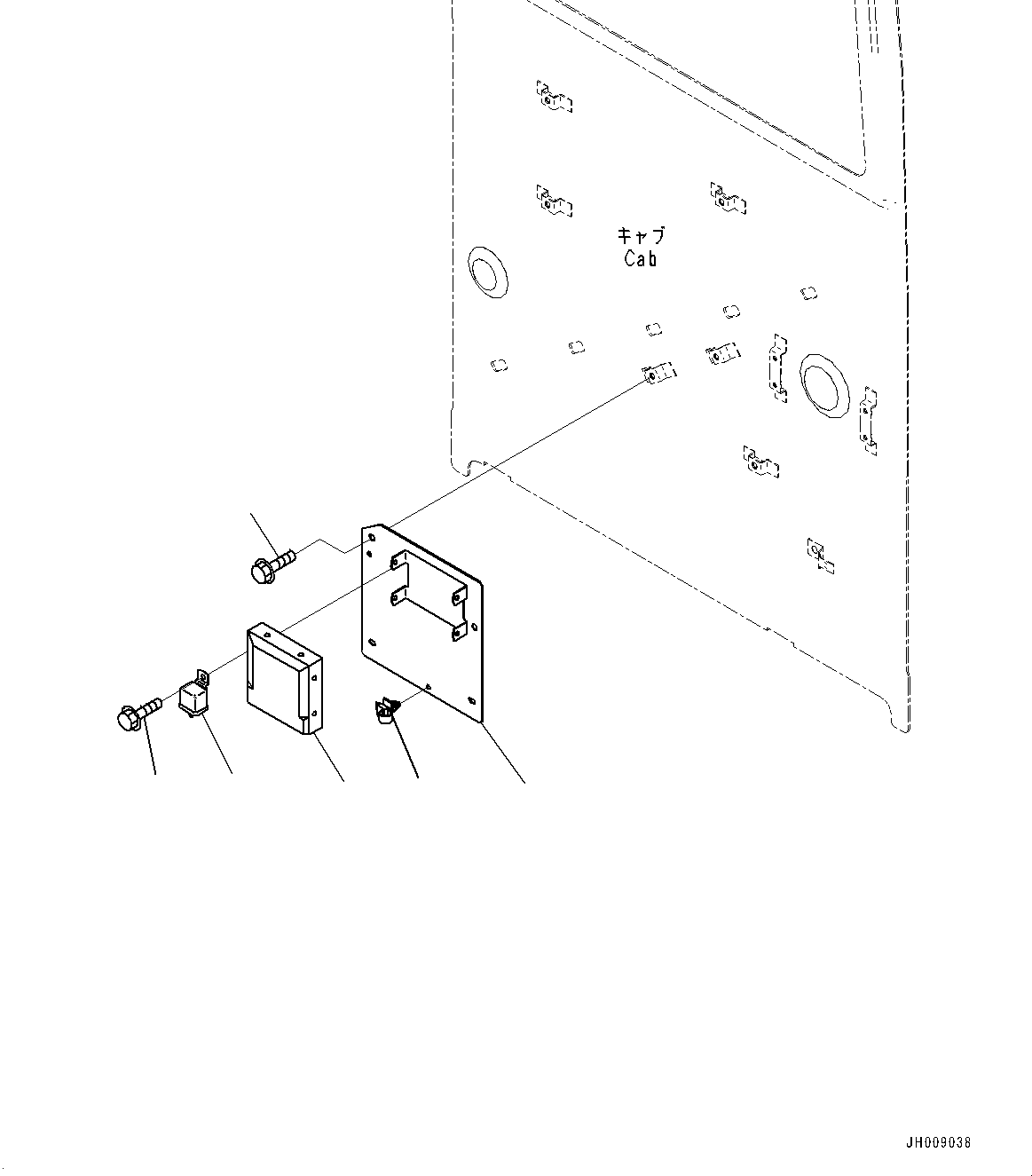 キャブ
Cab

JH009038