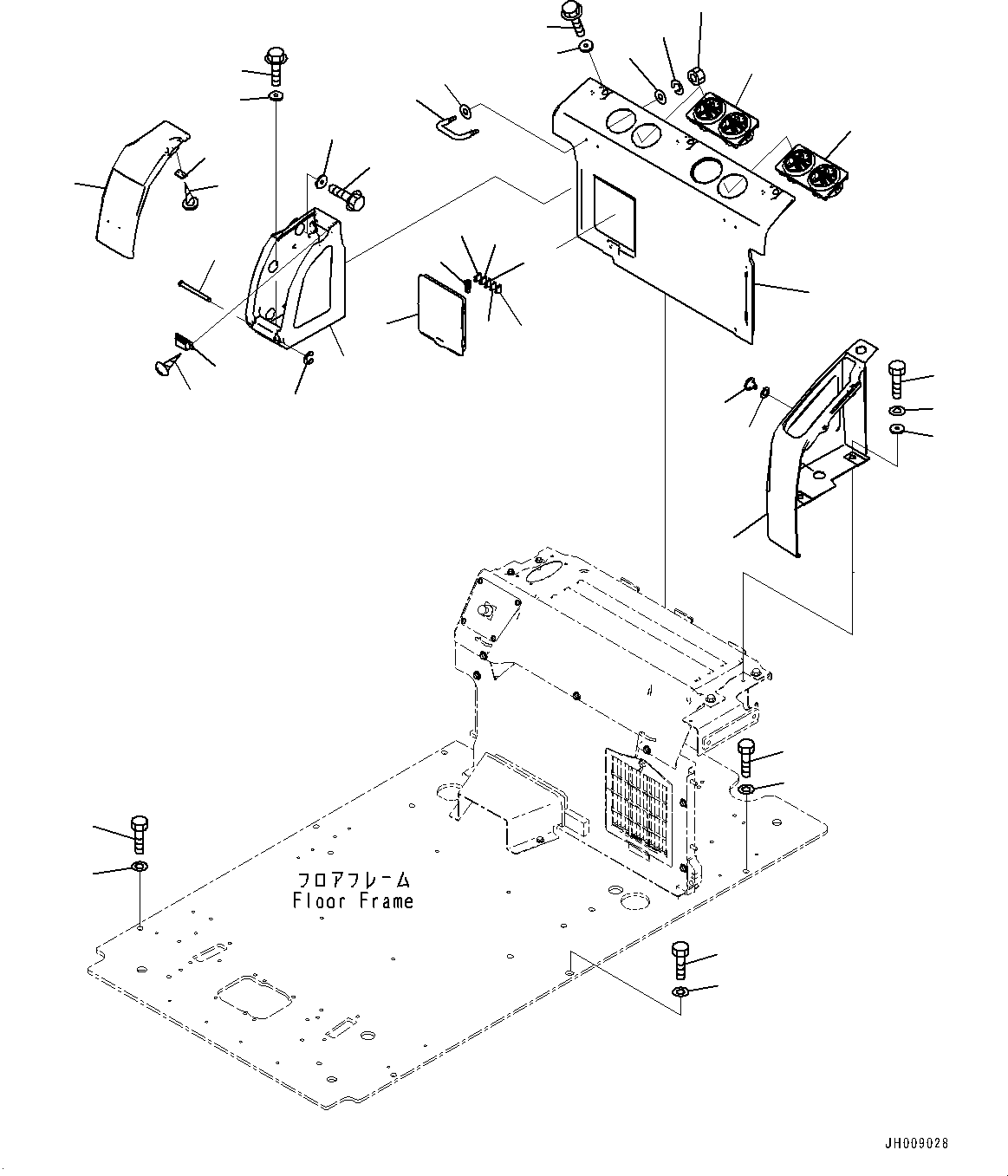 フロアフレーム
Floor Frame

JH009028