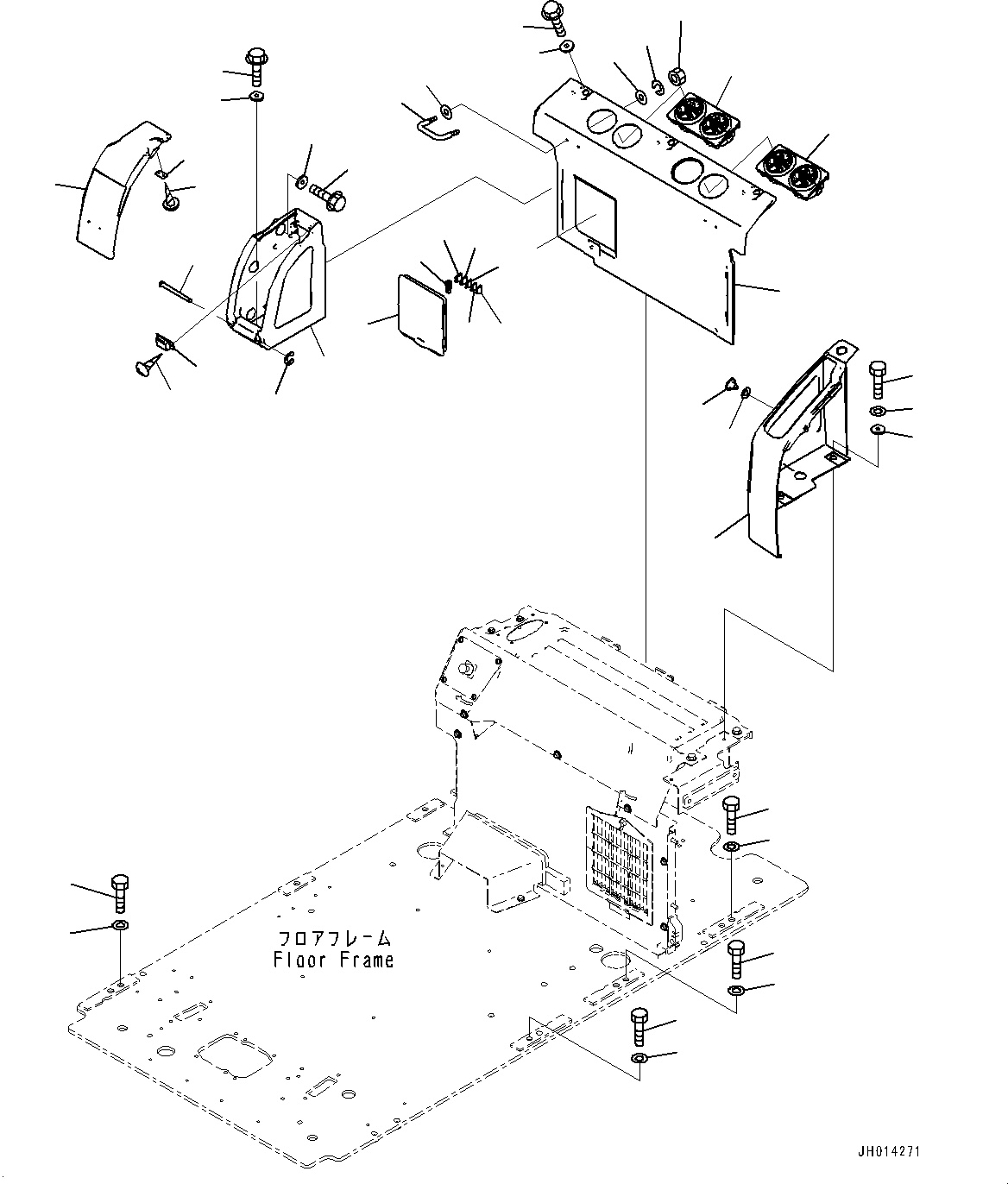 フロアフレーム
Floor Frame

JH014271