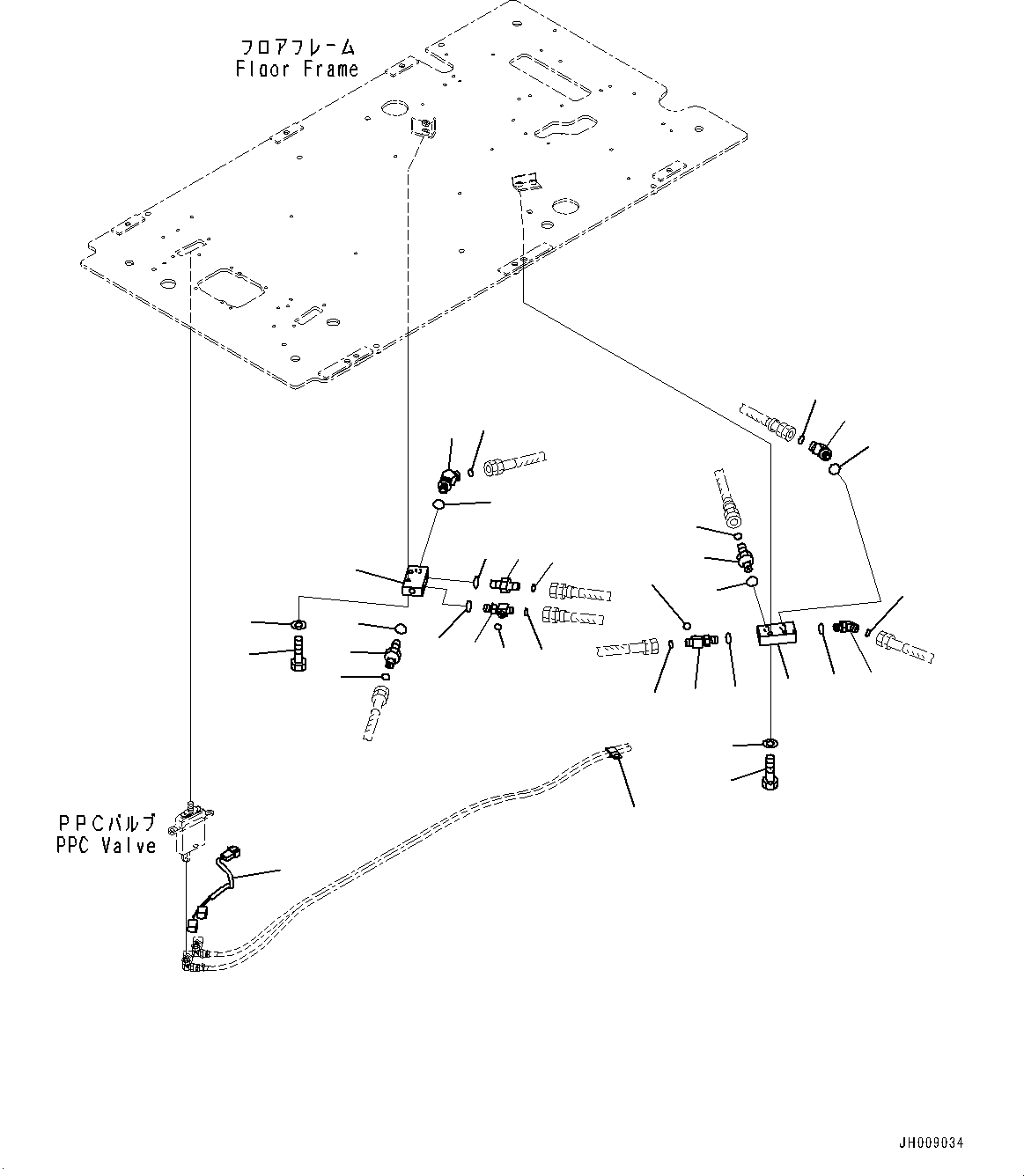 フロアフレーム
Floor Frame

PPCバルブ
PPC Valve

JH009034