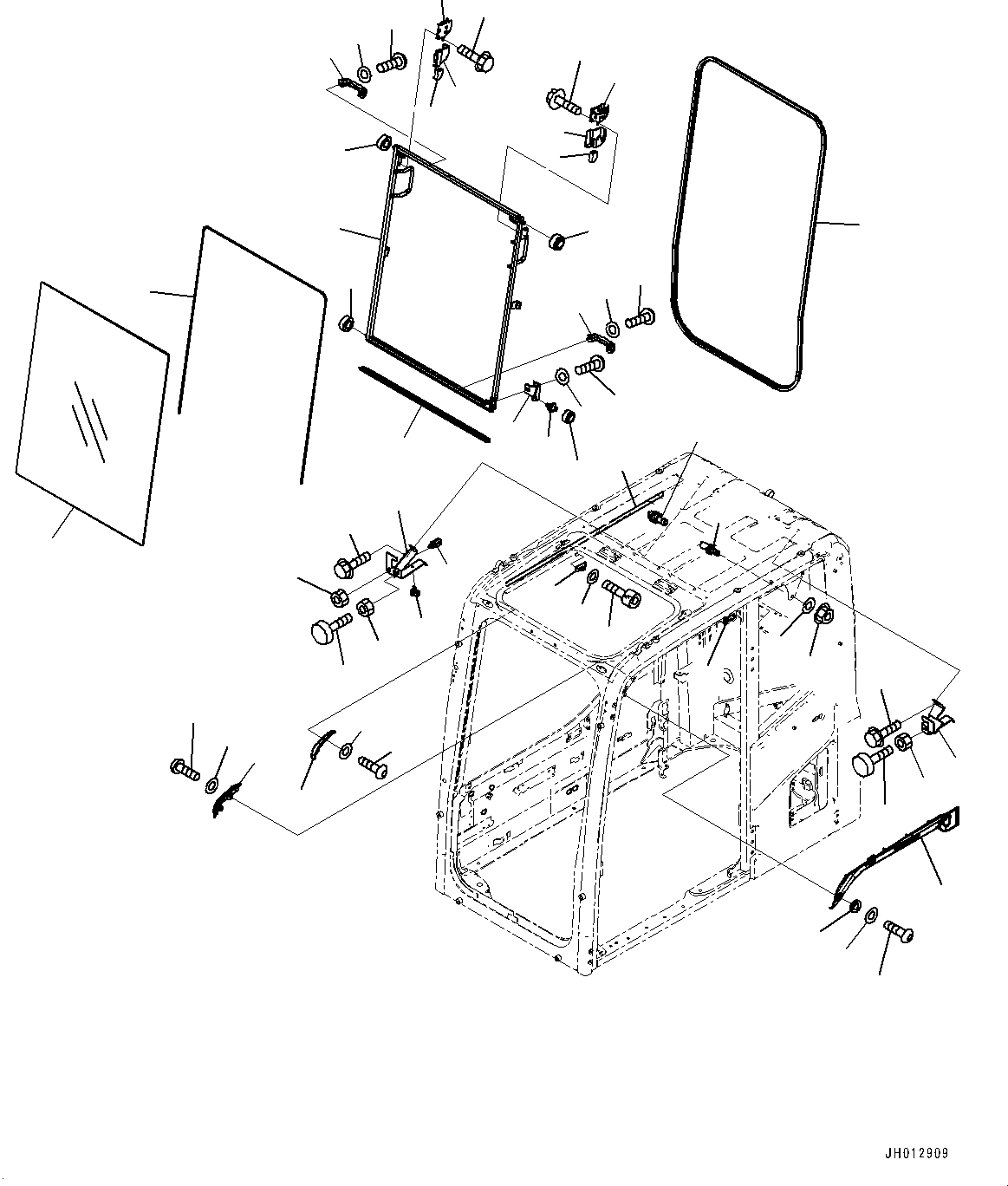 JH012909