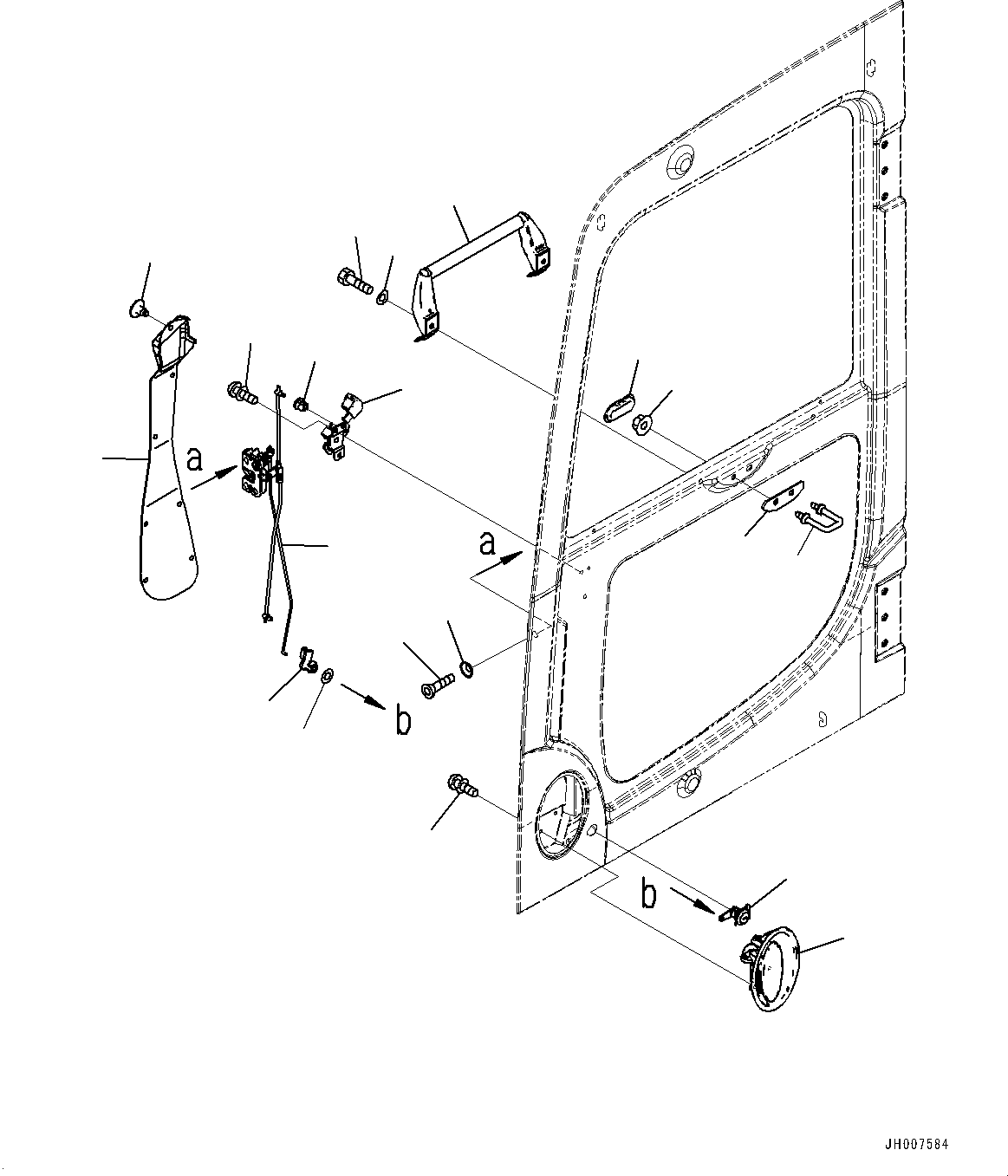 a

a

b

b

JH007584