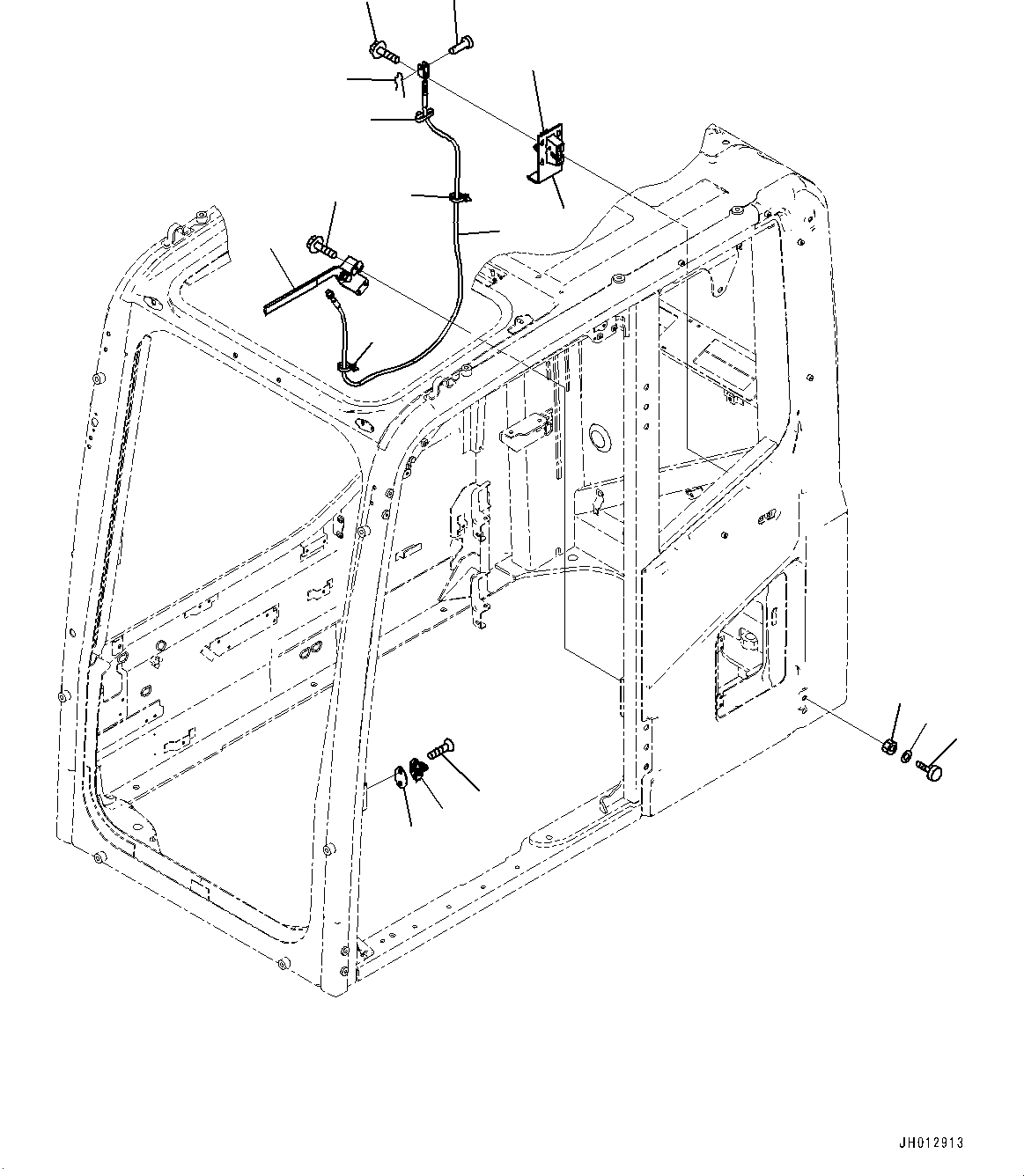 JH012913