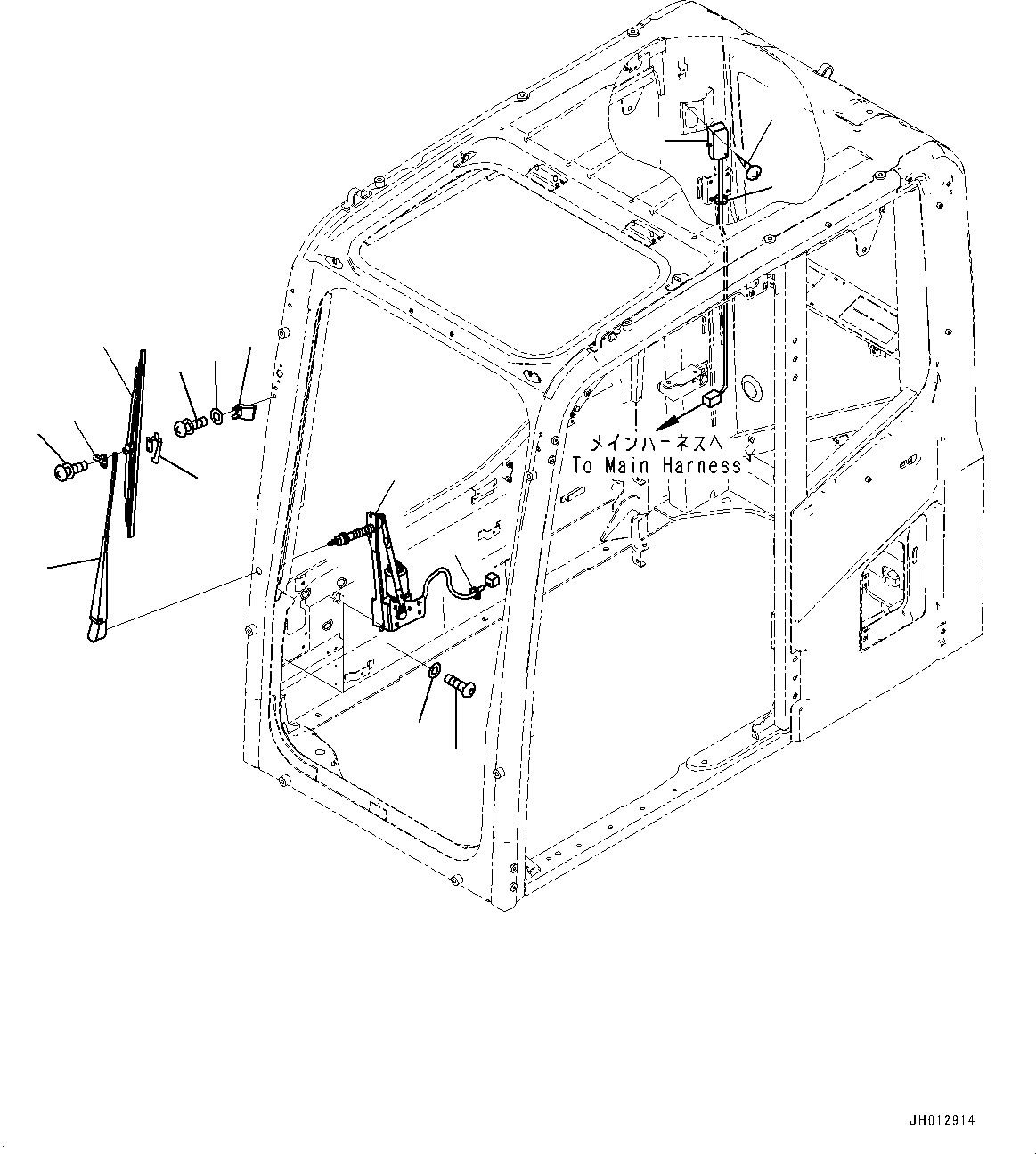 メインハーネスへ
To Main Harness

JH012914