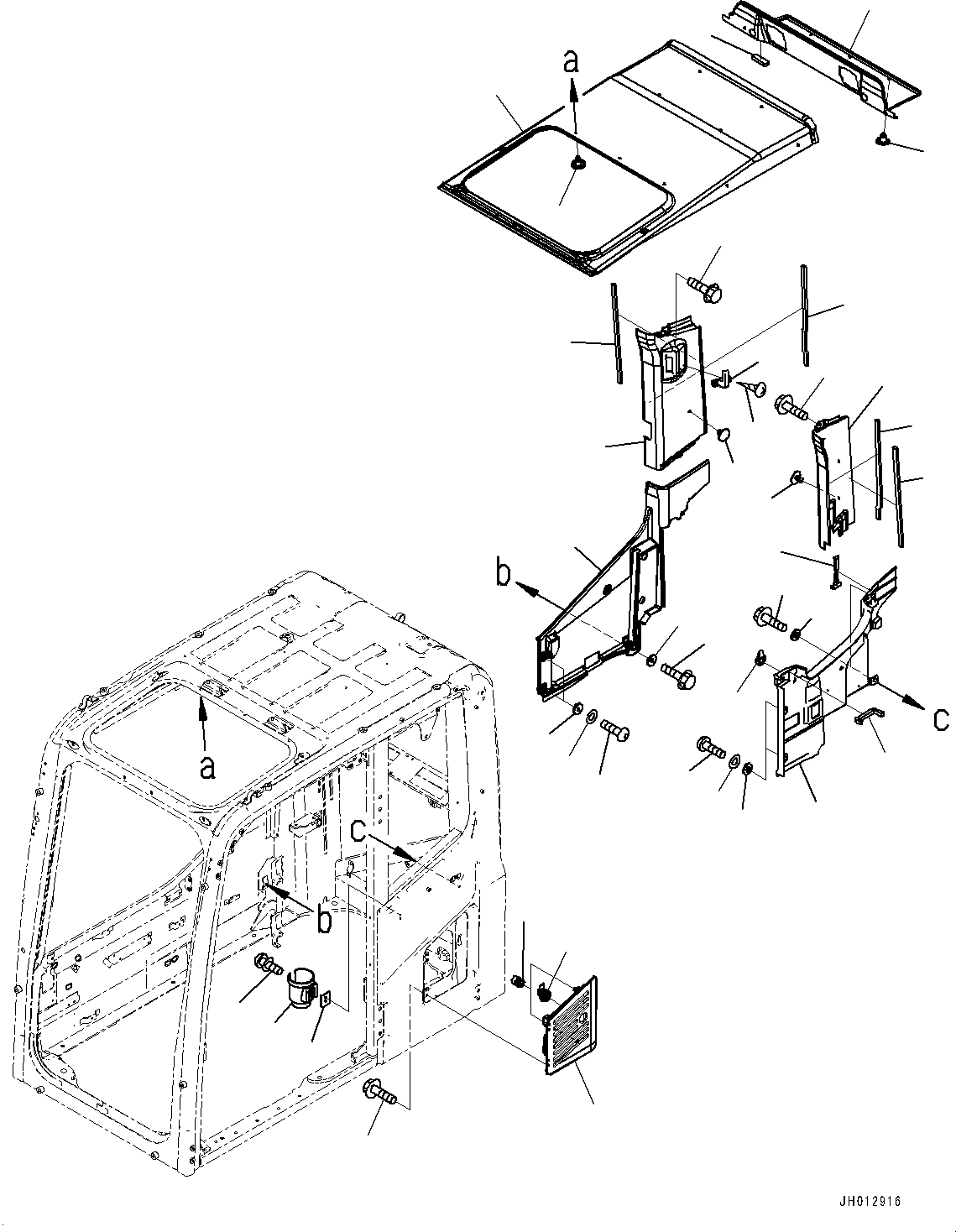 a

b

c

a

c

b

JH012916