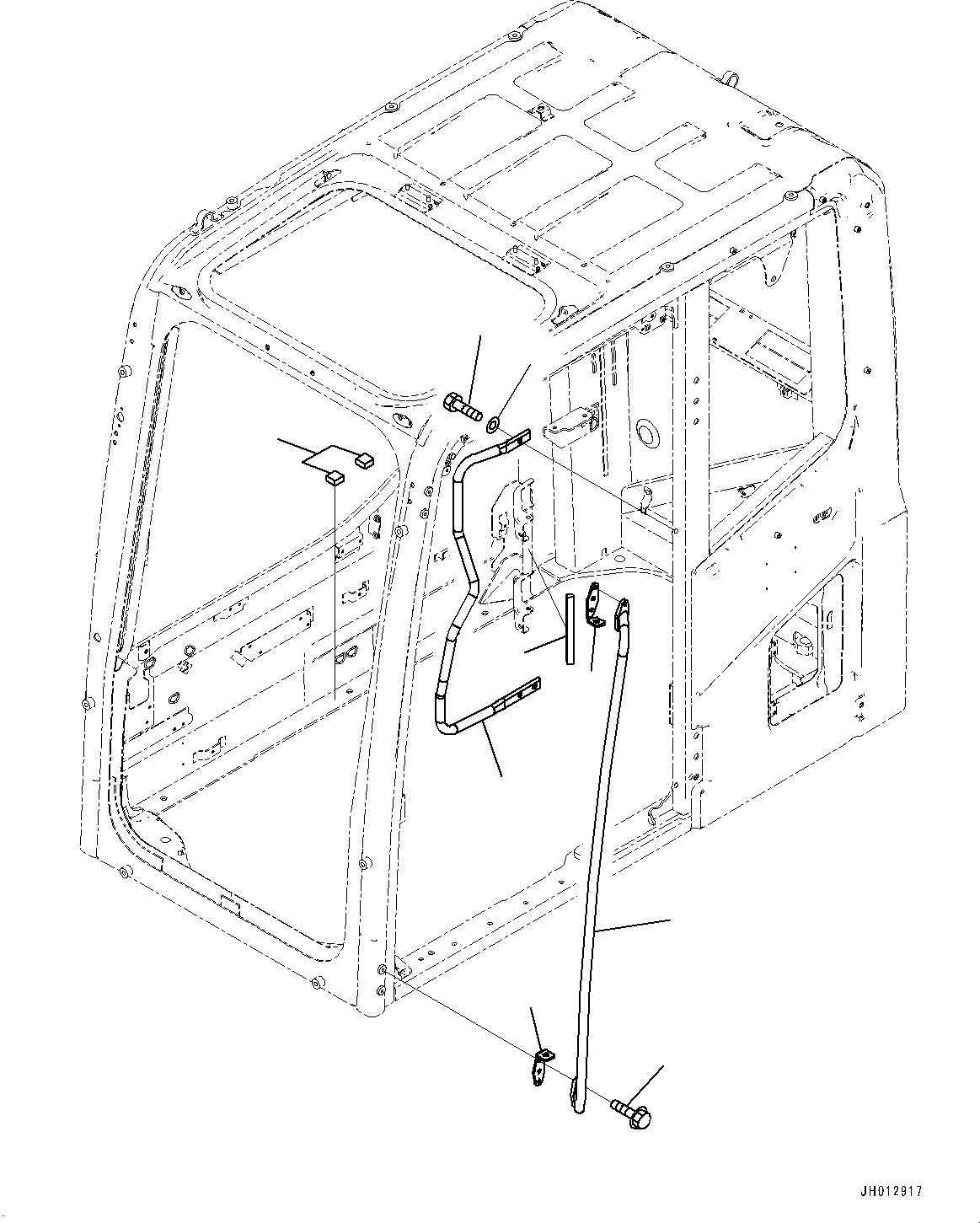 JH012917