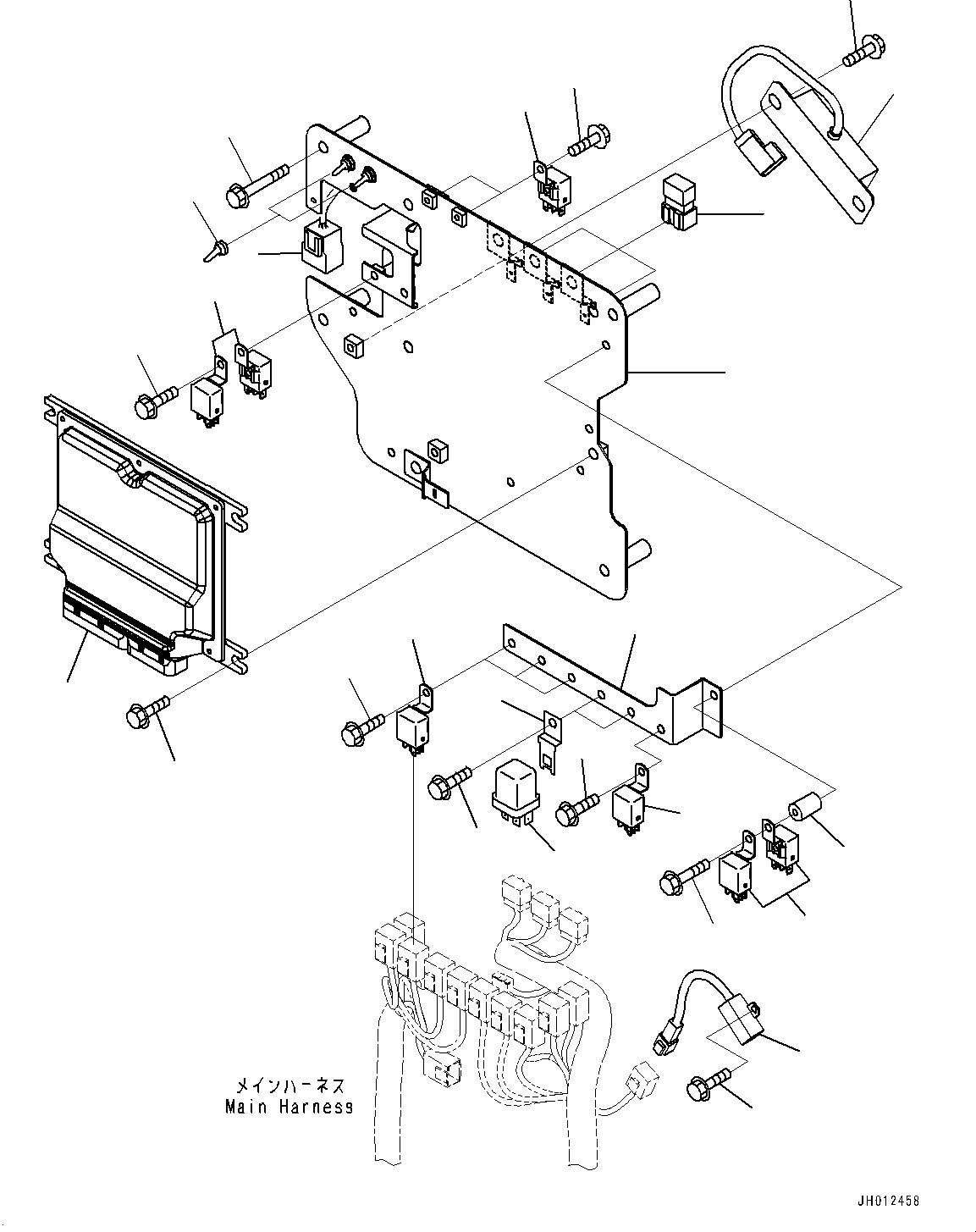 メインハーネス
Main Harness

JH012458