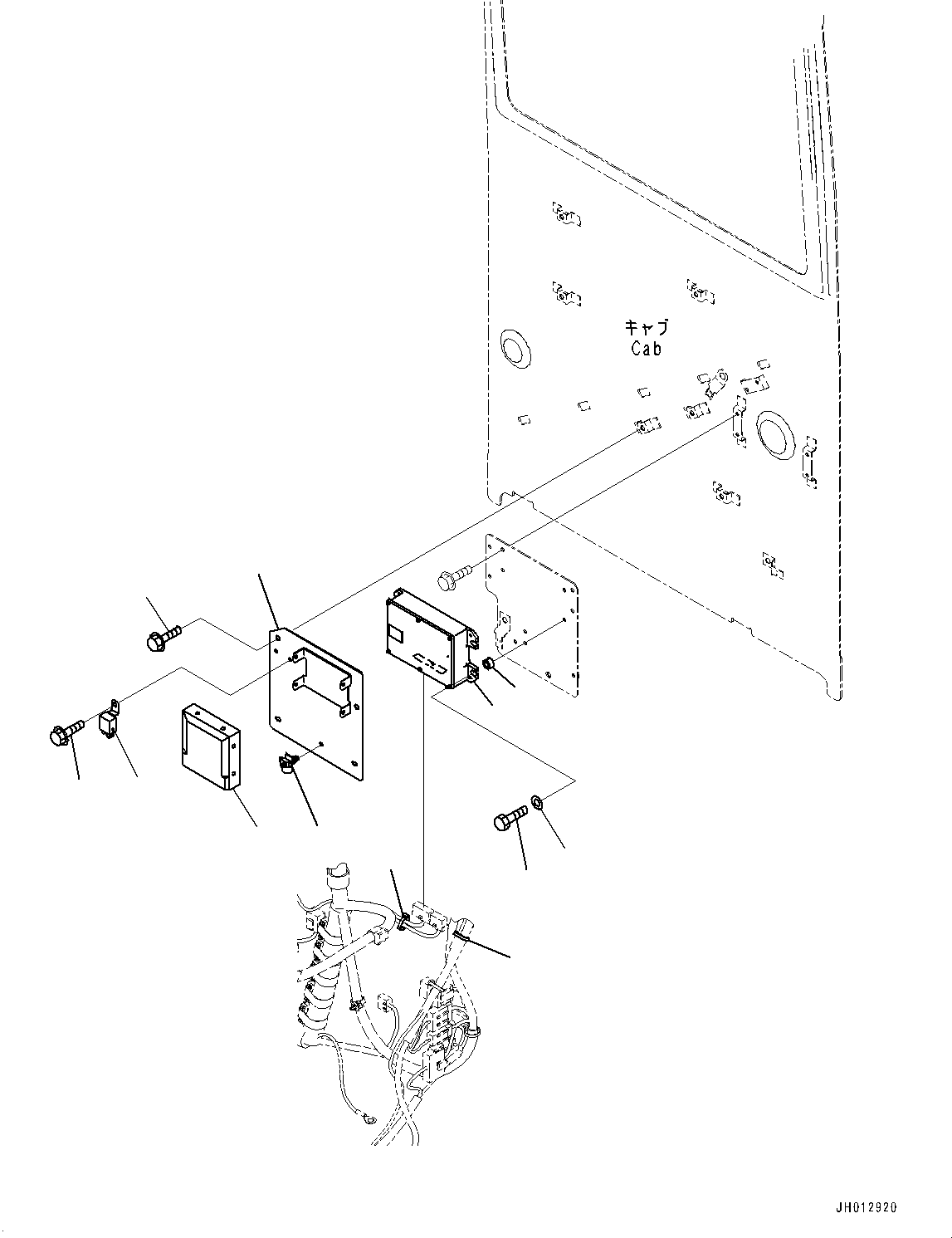 キャブ
Cab

JH012920