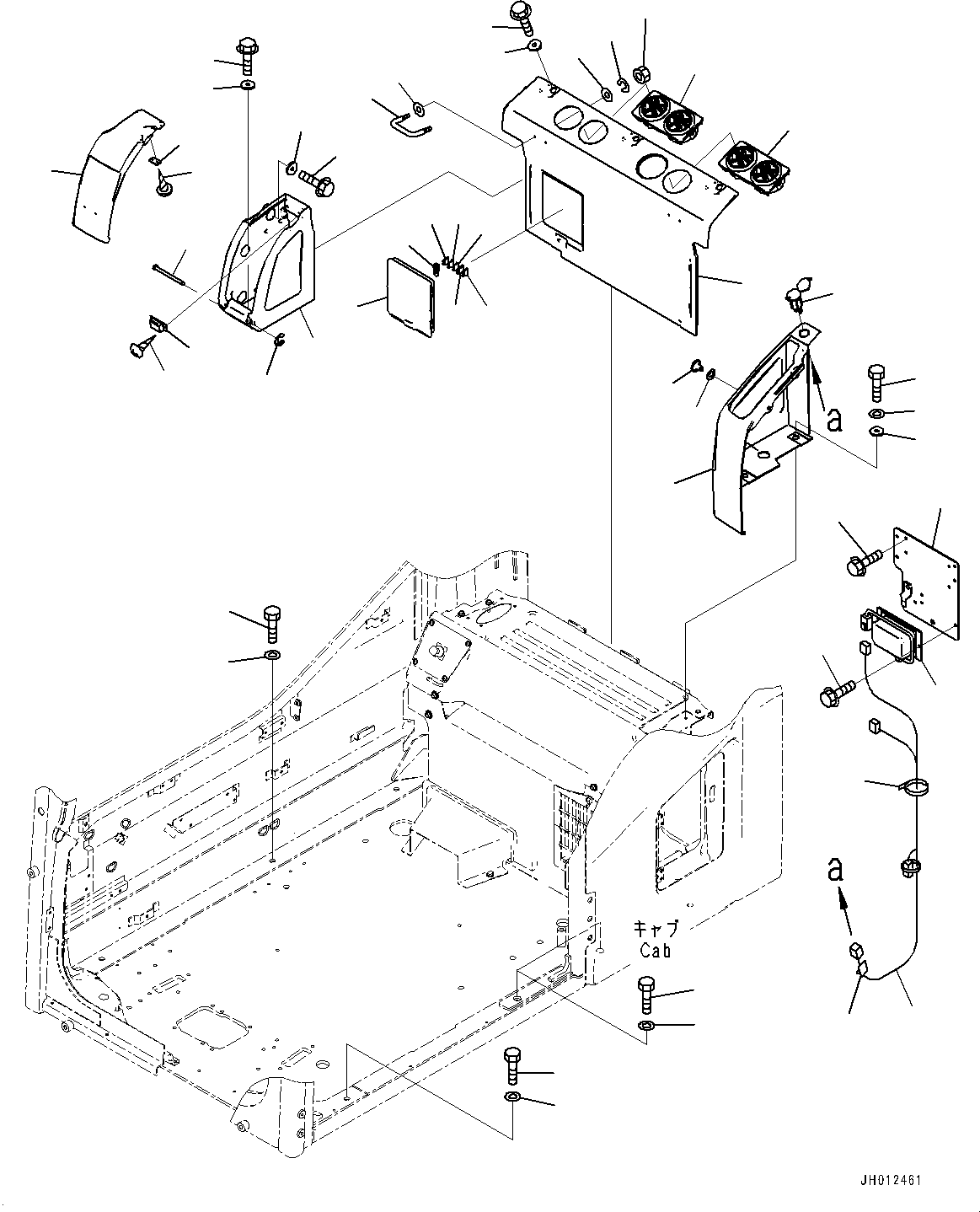 a

a

キャブ
Cab

JH012461