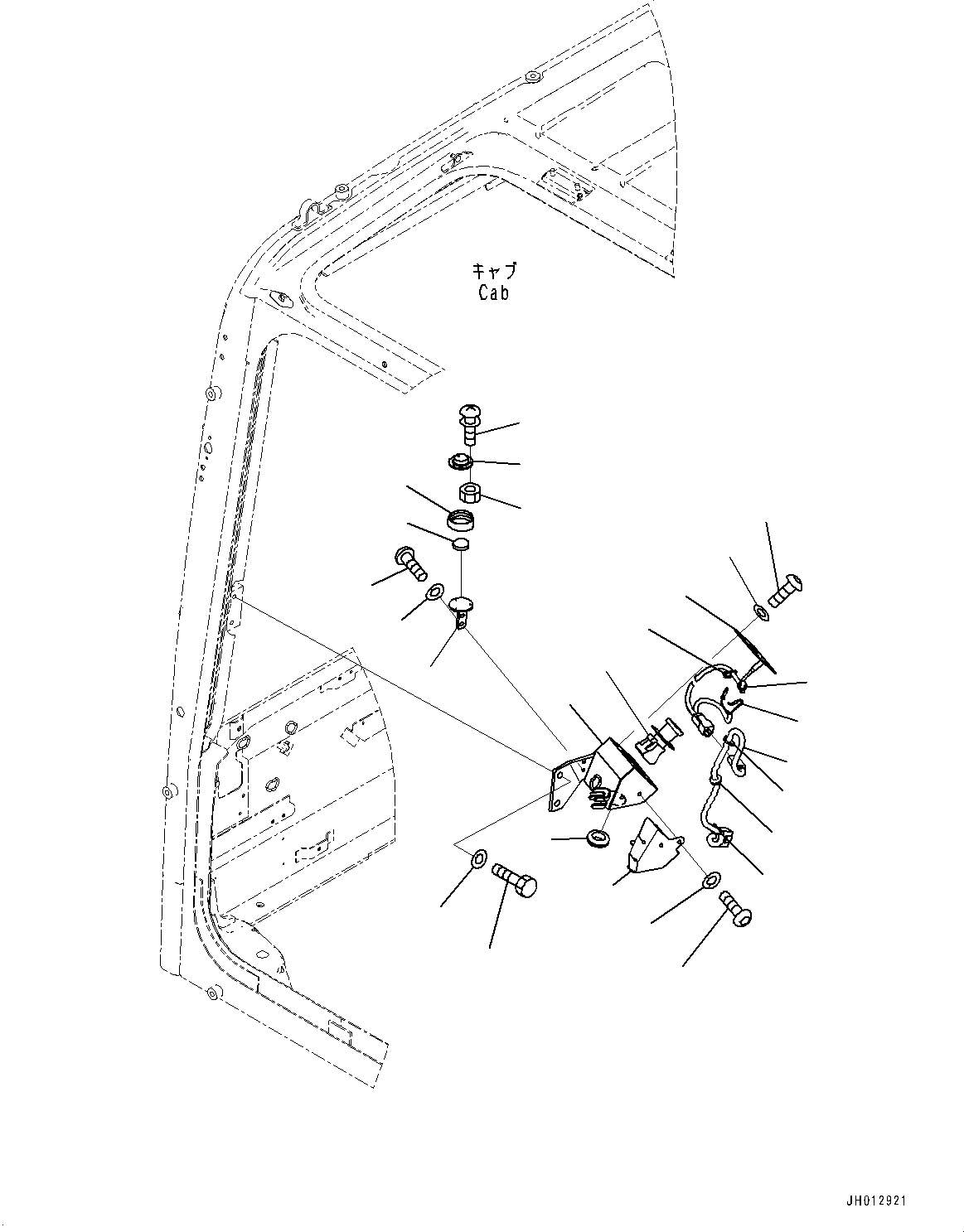 キャブ
Cab

JH012921