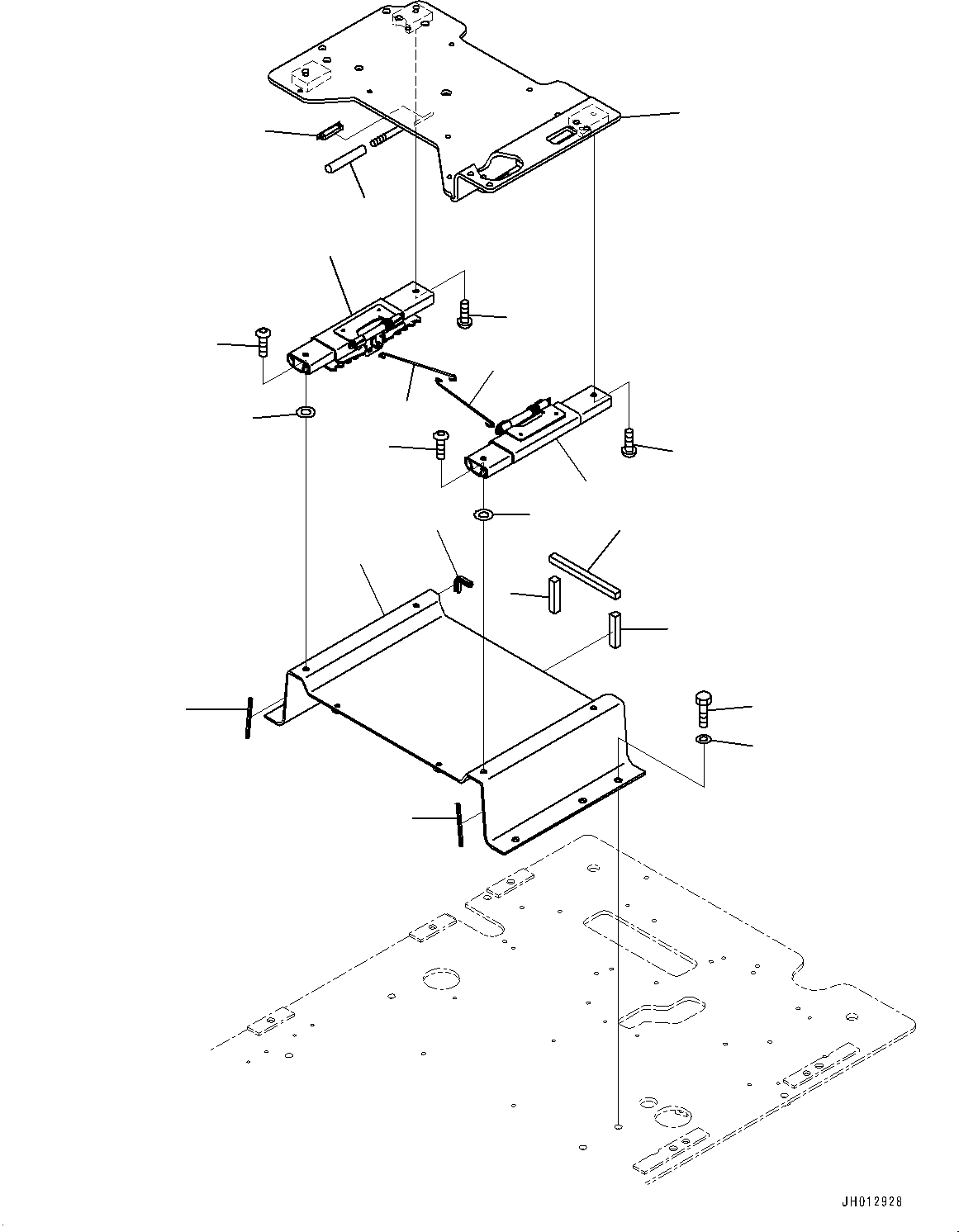 JH012928