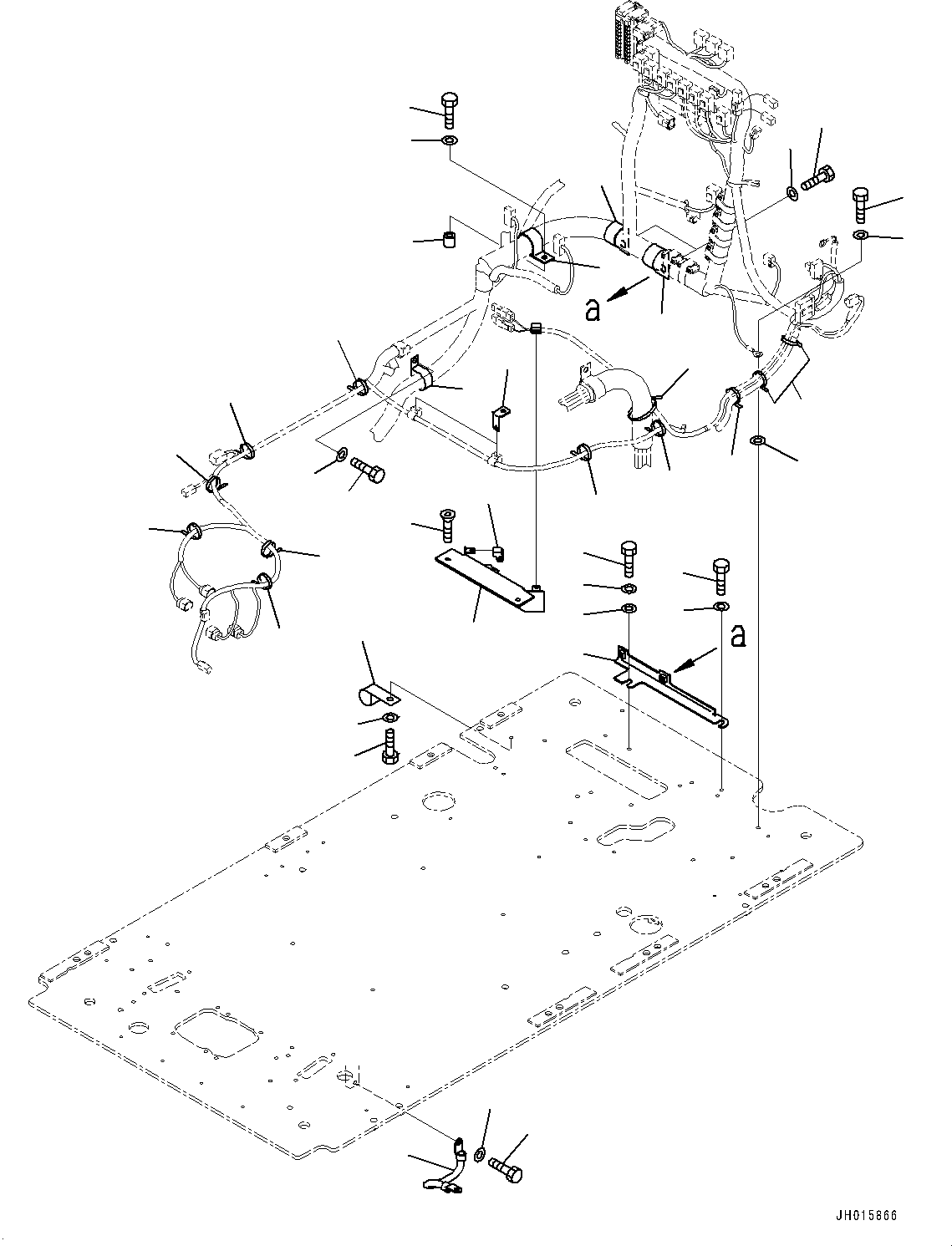 a

a

JH015866