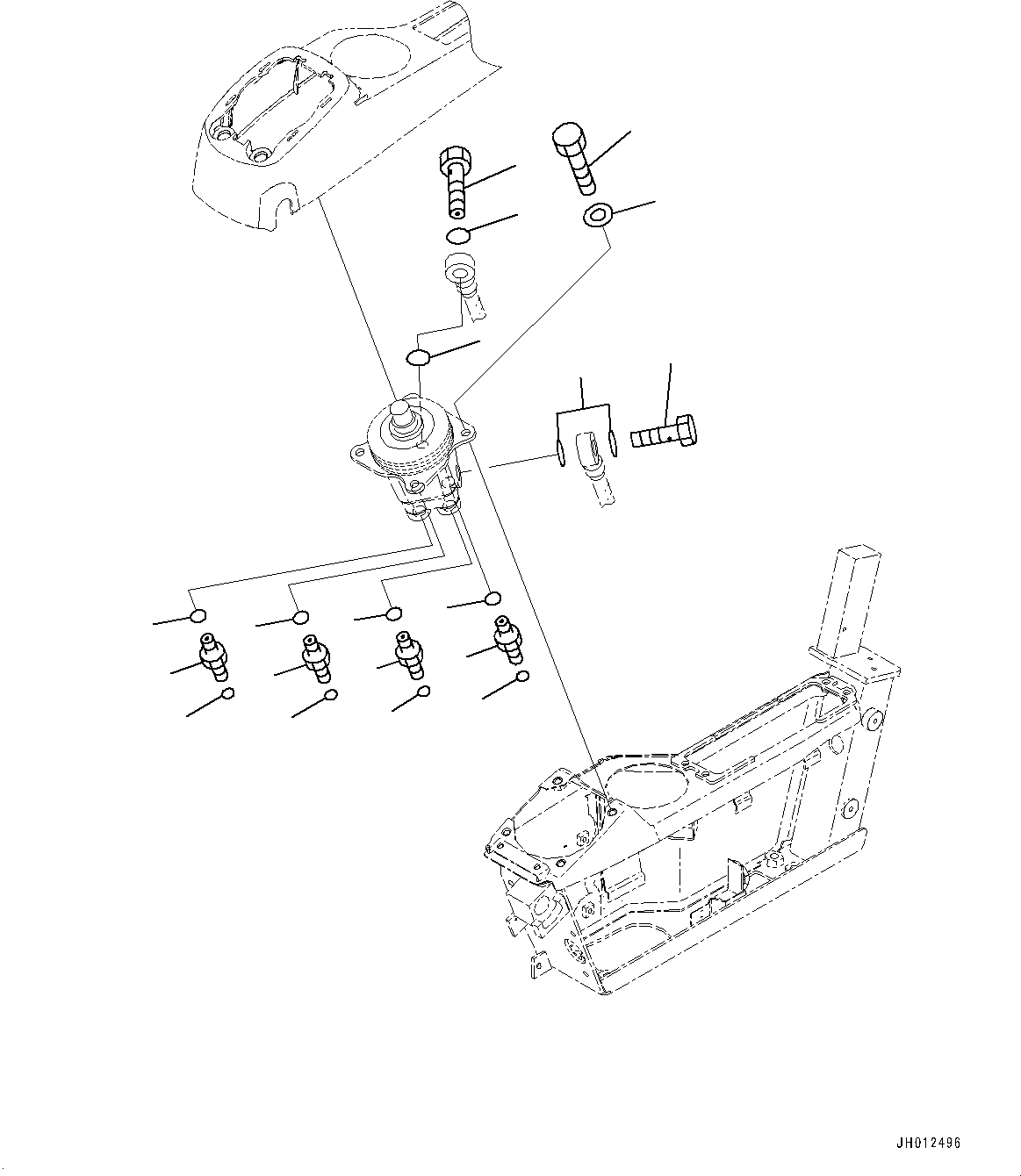 JH012496