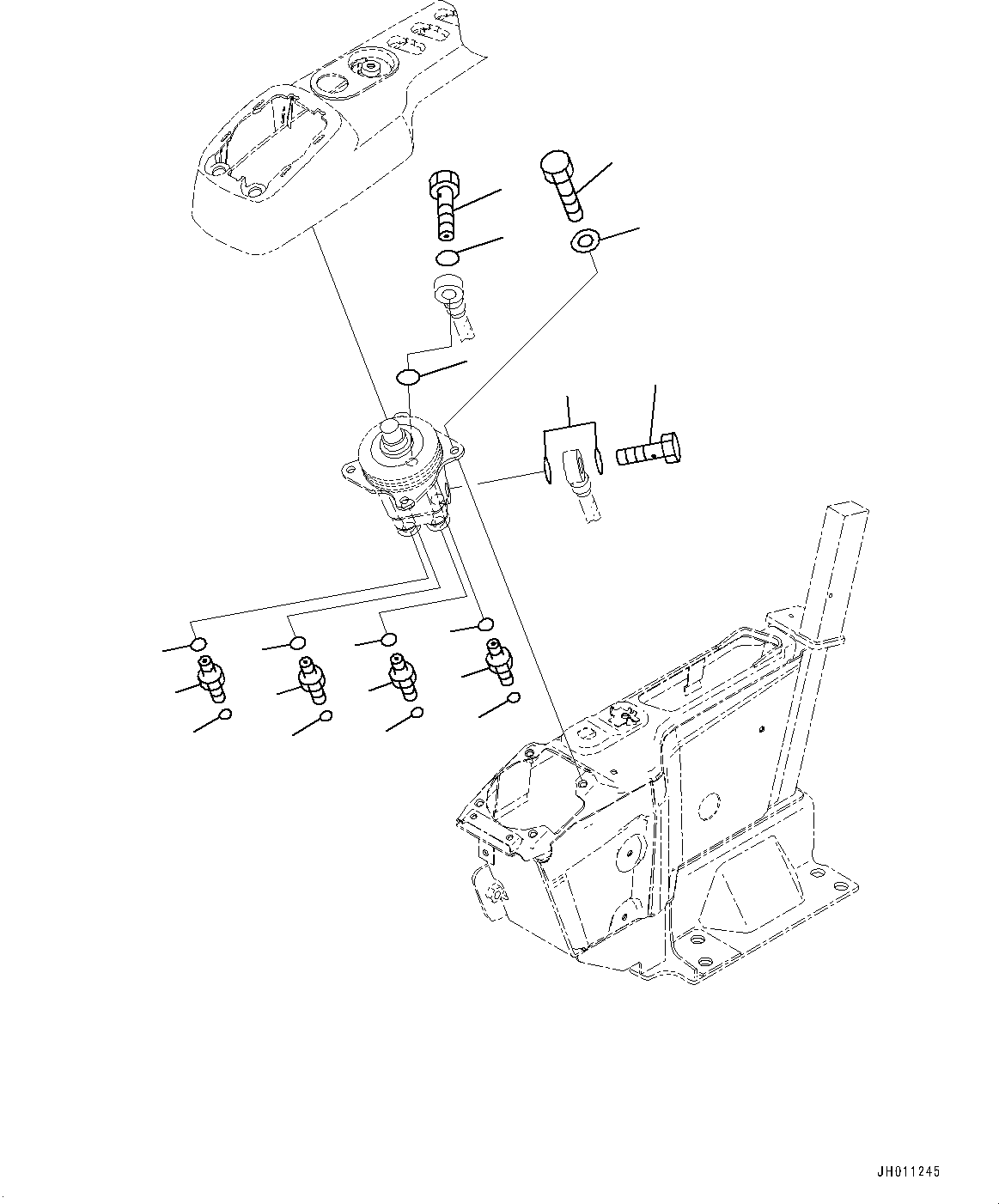 JH011245