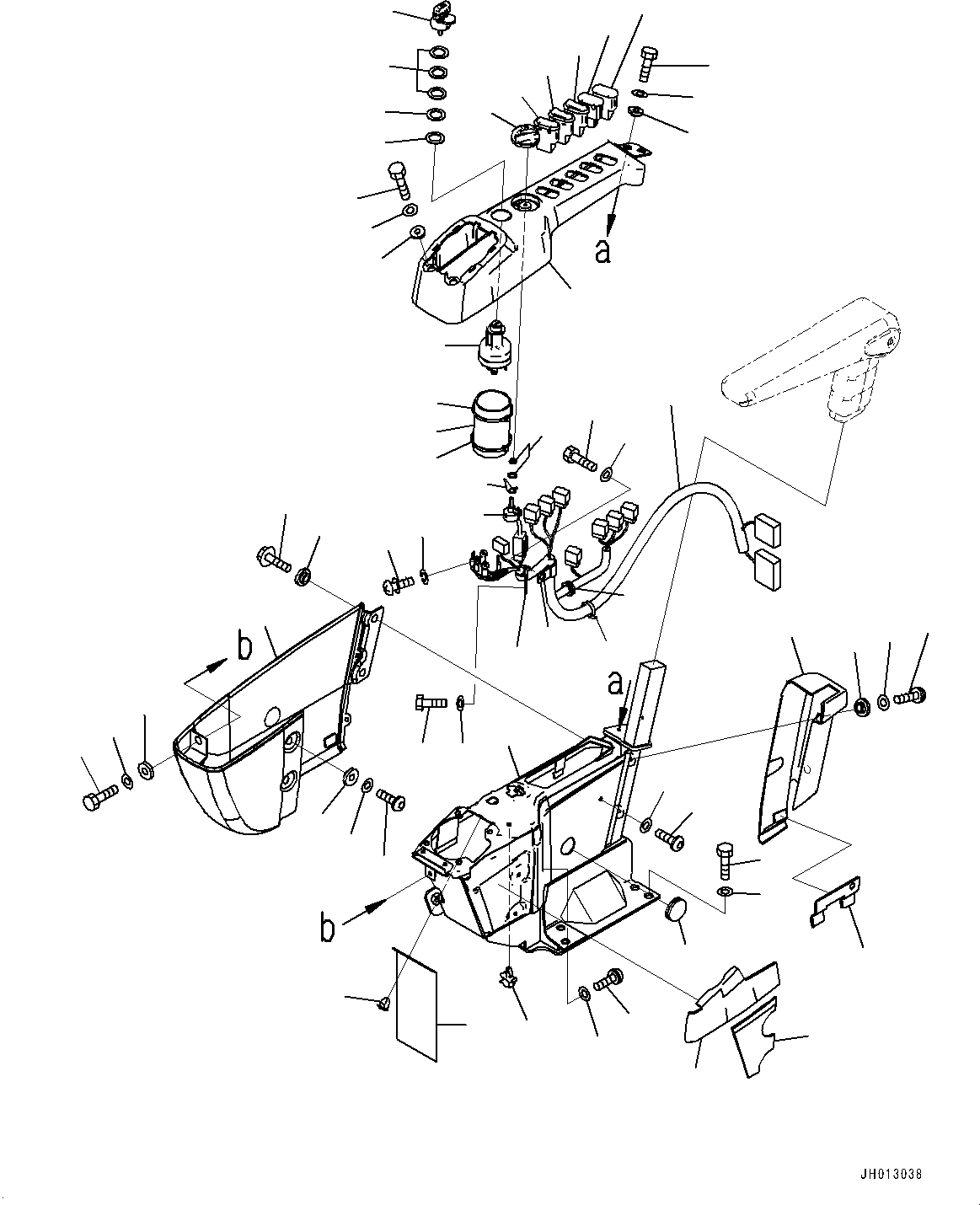 a

b

a

b

JH013038