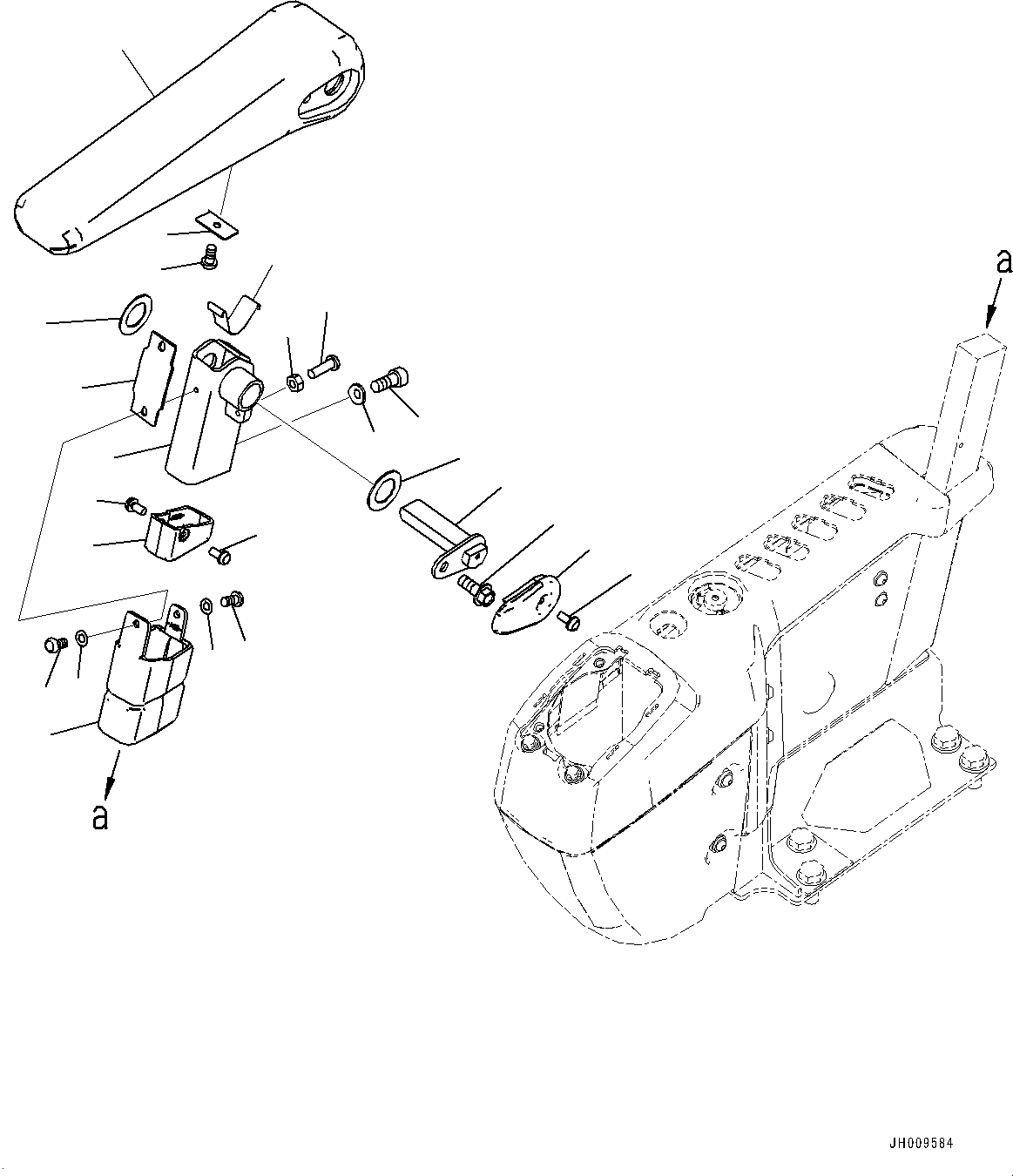 a

a

JH009584