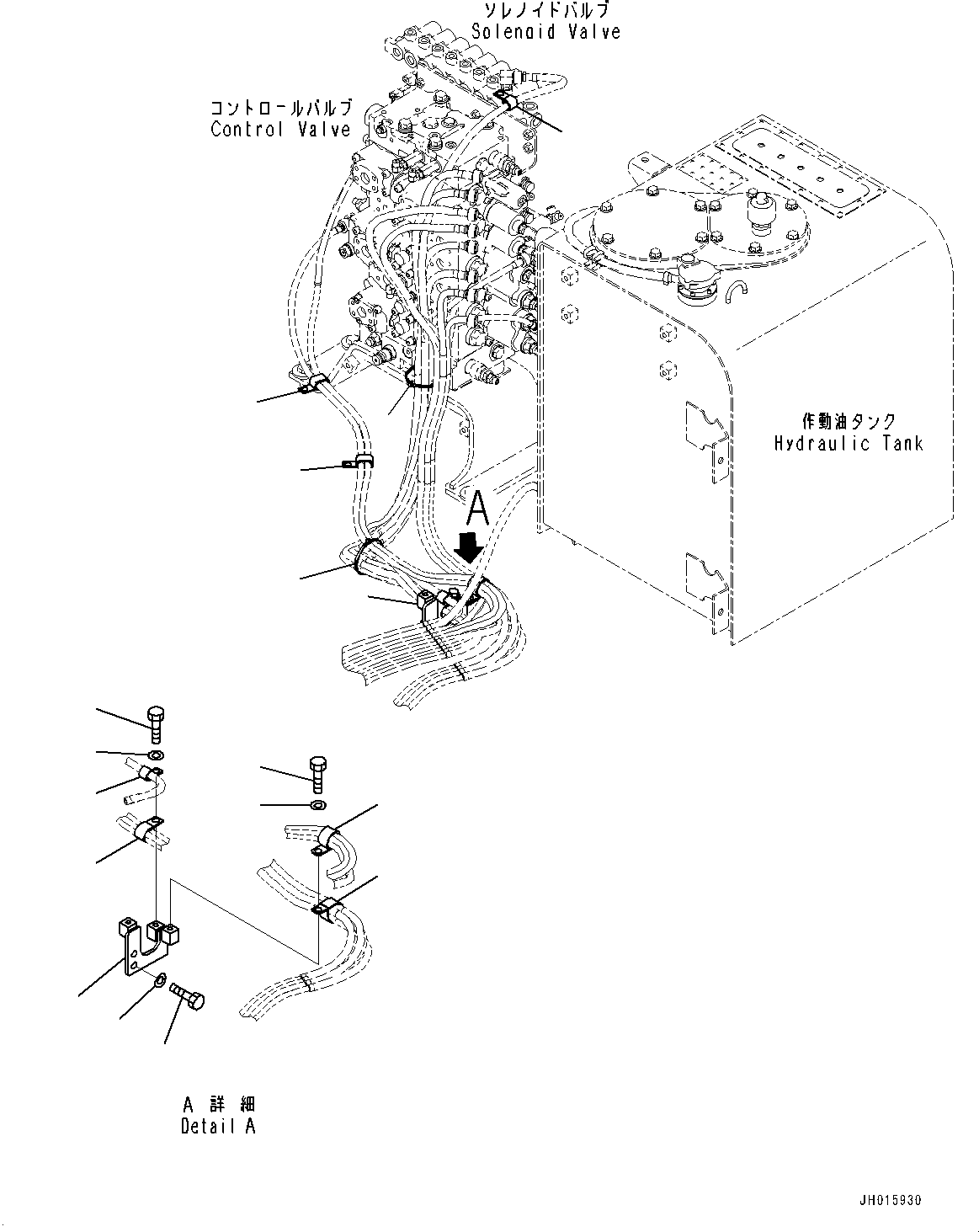 ソレノイドバルブ
Solenoid Valve

コントロールバルブ
Control Valve

作動油タンク
Hydraulic Tank

A

A 詳細
Detail A

JH015930