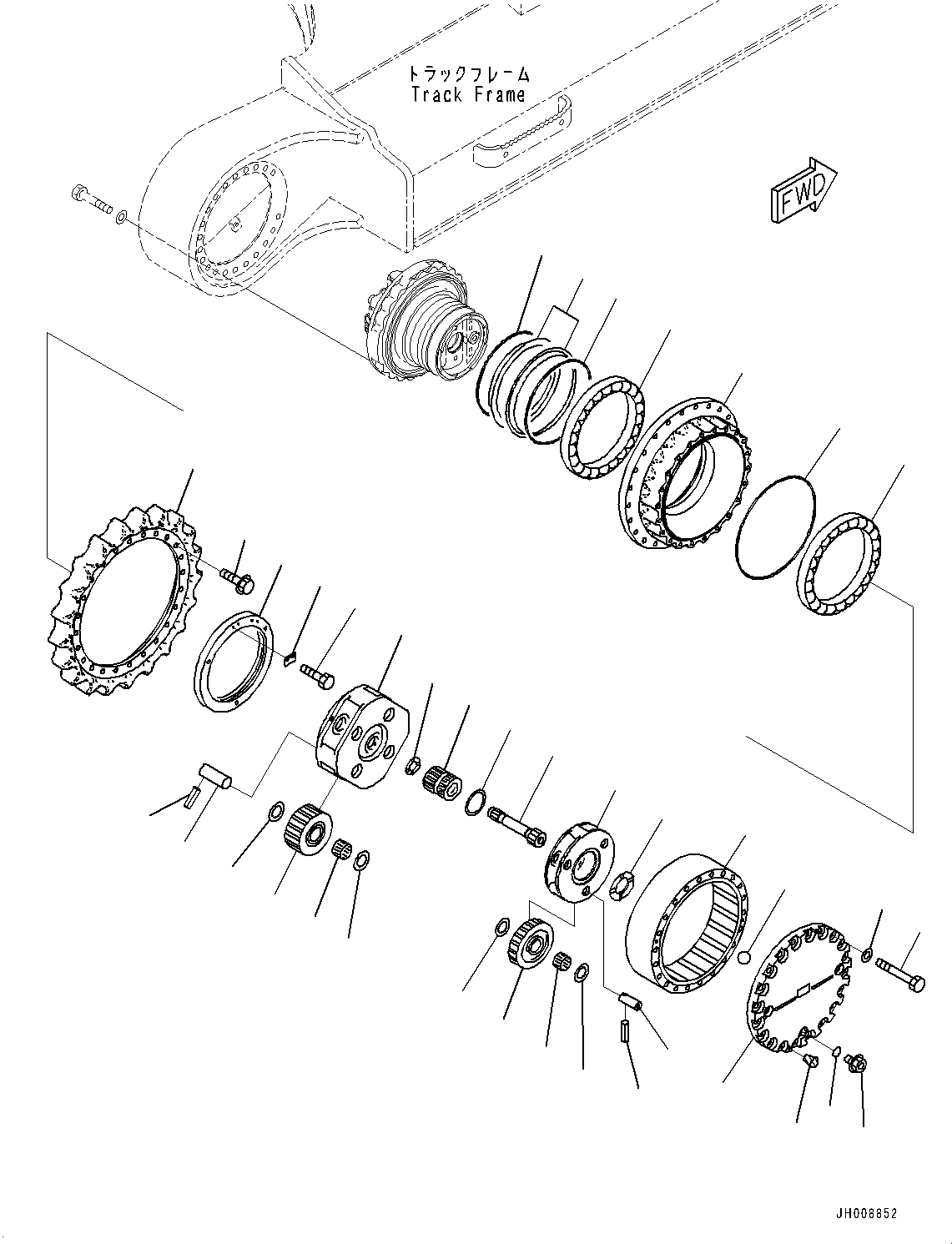 トラックフレーム
Track Frame

FWD

JH008852