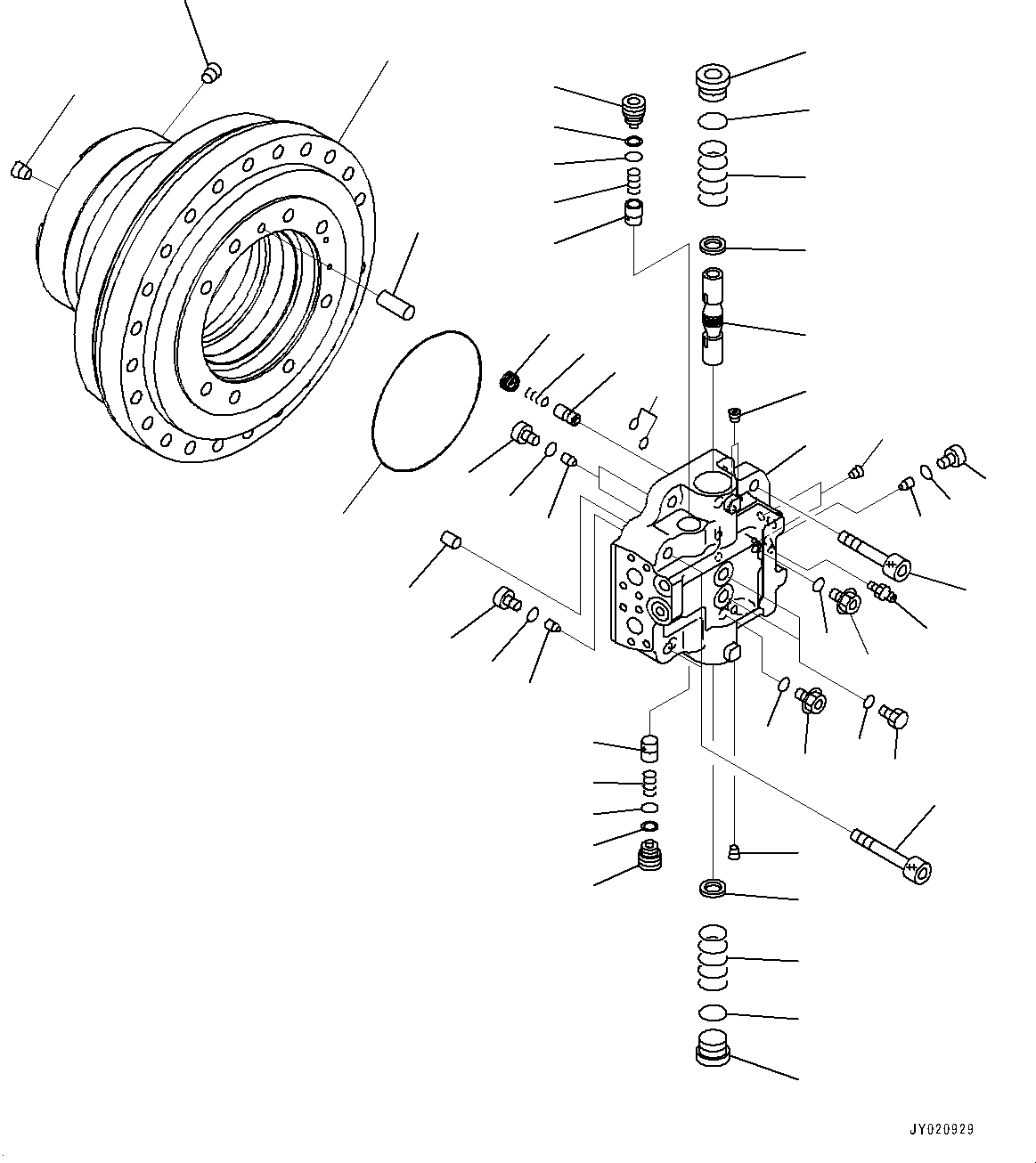 JY020929