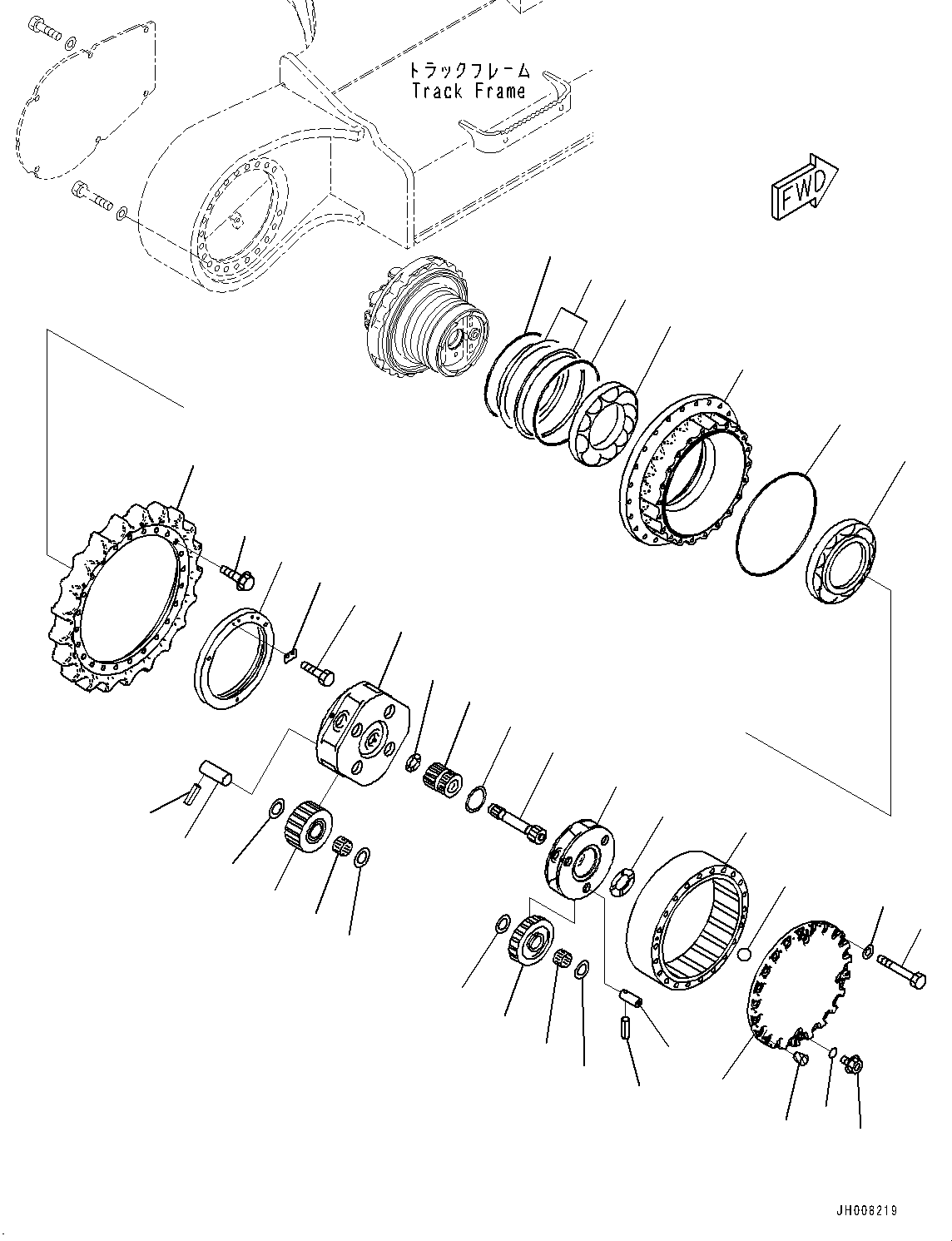 トラックフレーム
Track Frame

FWD

JH008219