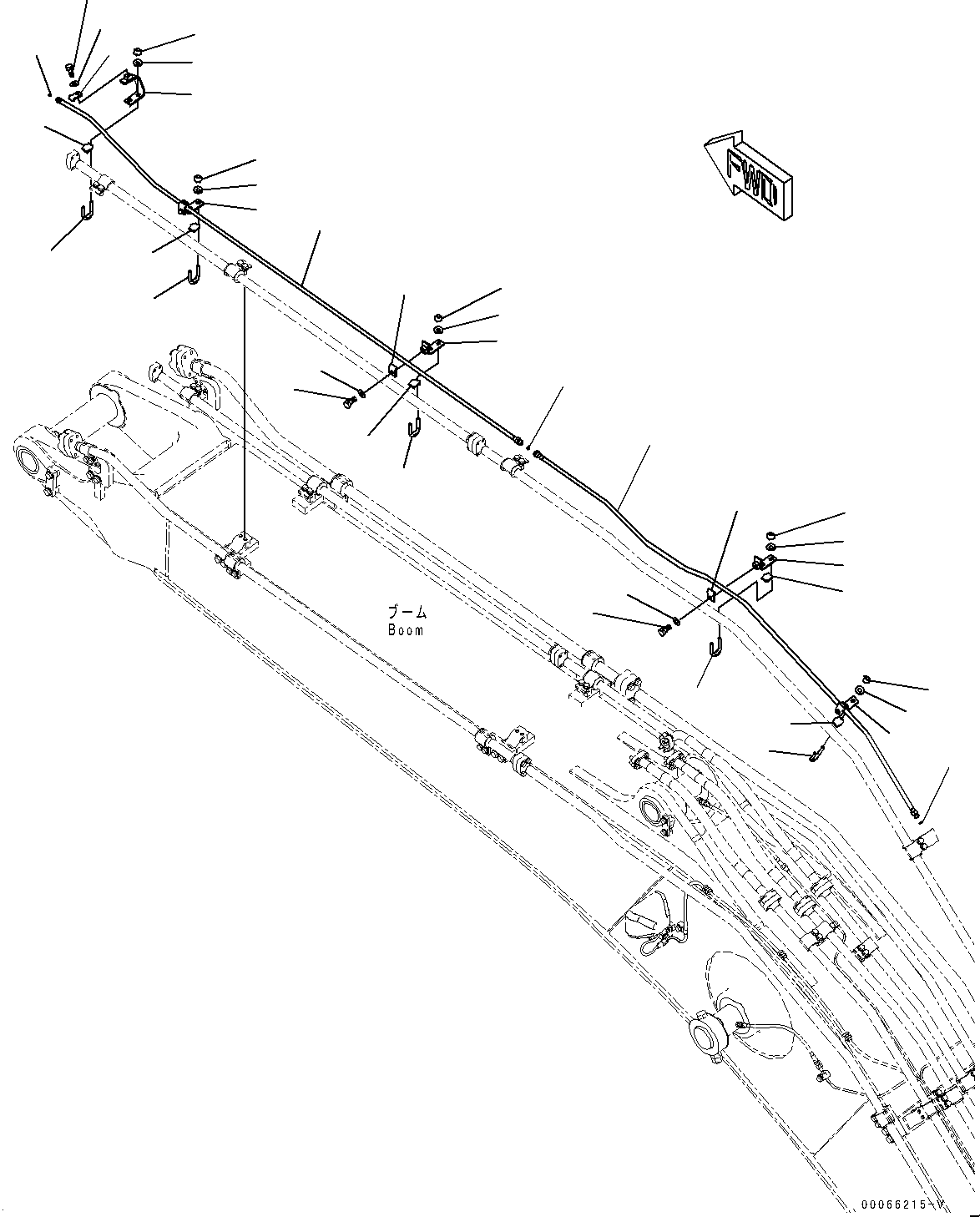 FWD

ブーム
Boom

00066215-V