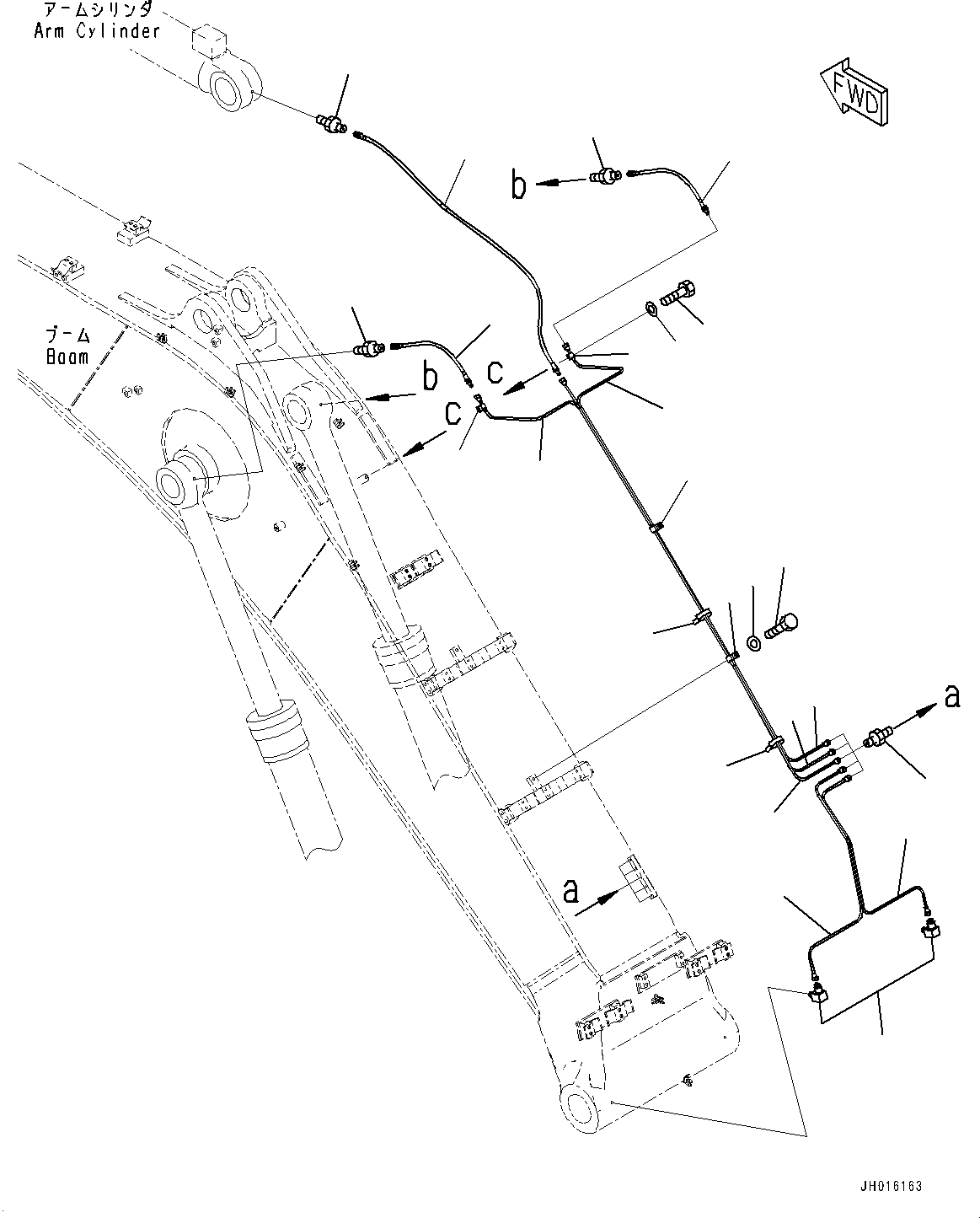 アームシリンダ
Arm Cylinder

FWD

b

ブーム
Boom

b

c

c

a

a

JH016163