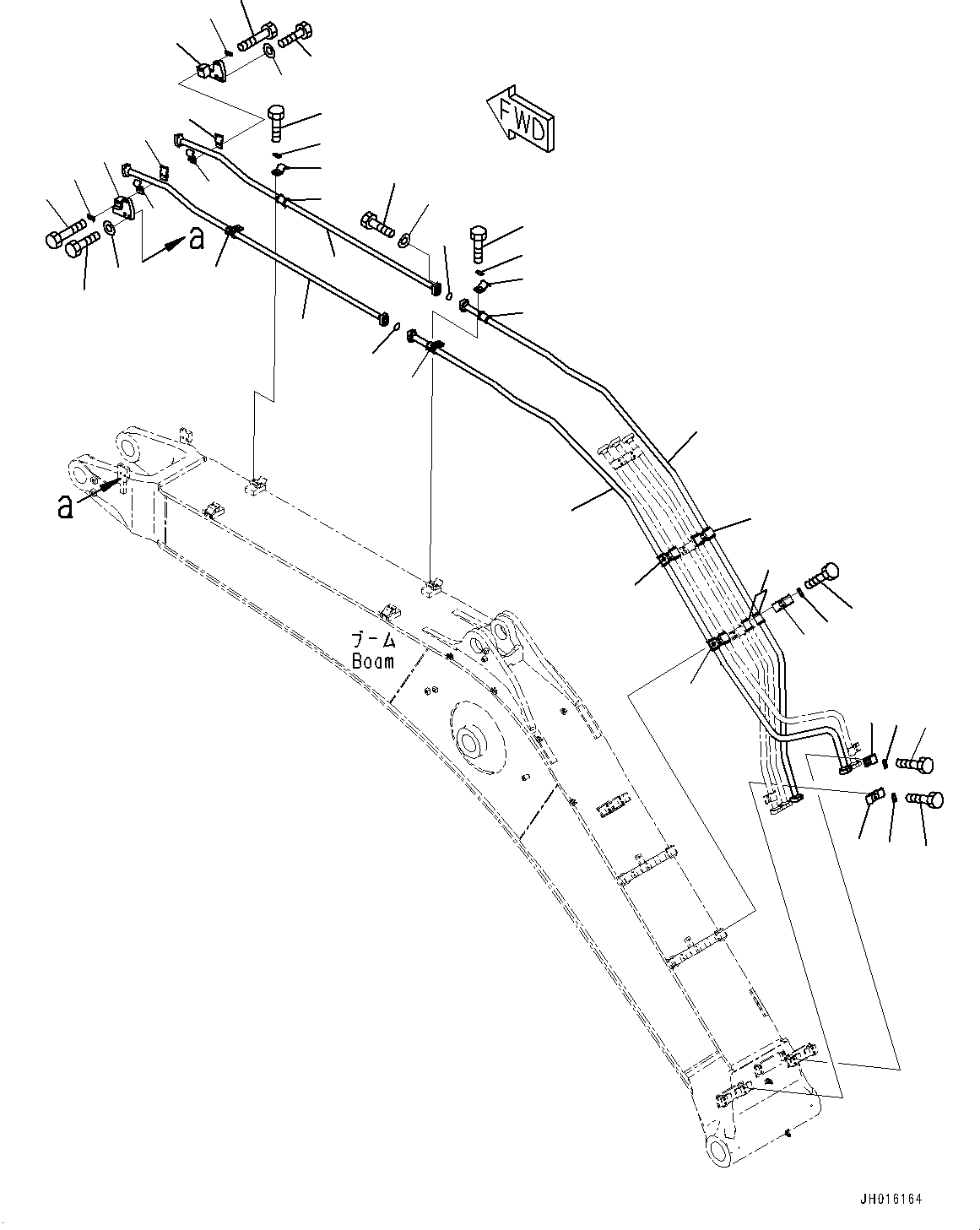 FWD

a

a

ブーム
Boom

JH016164