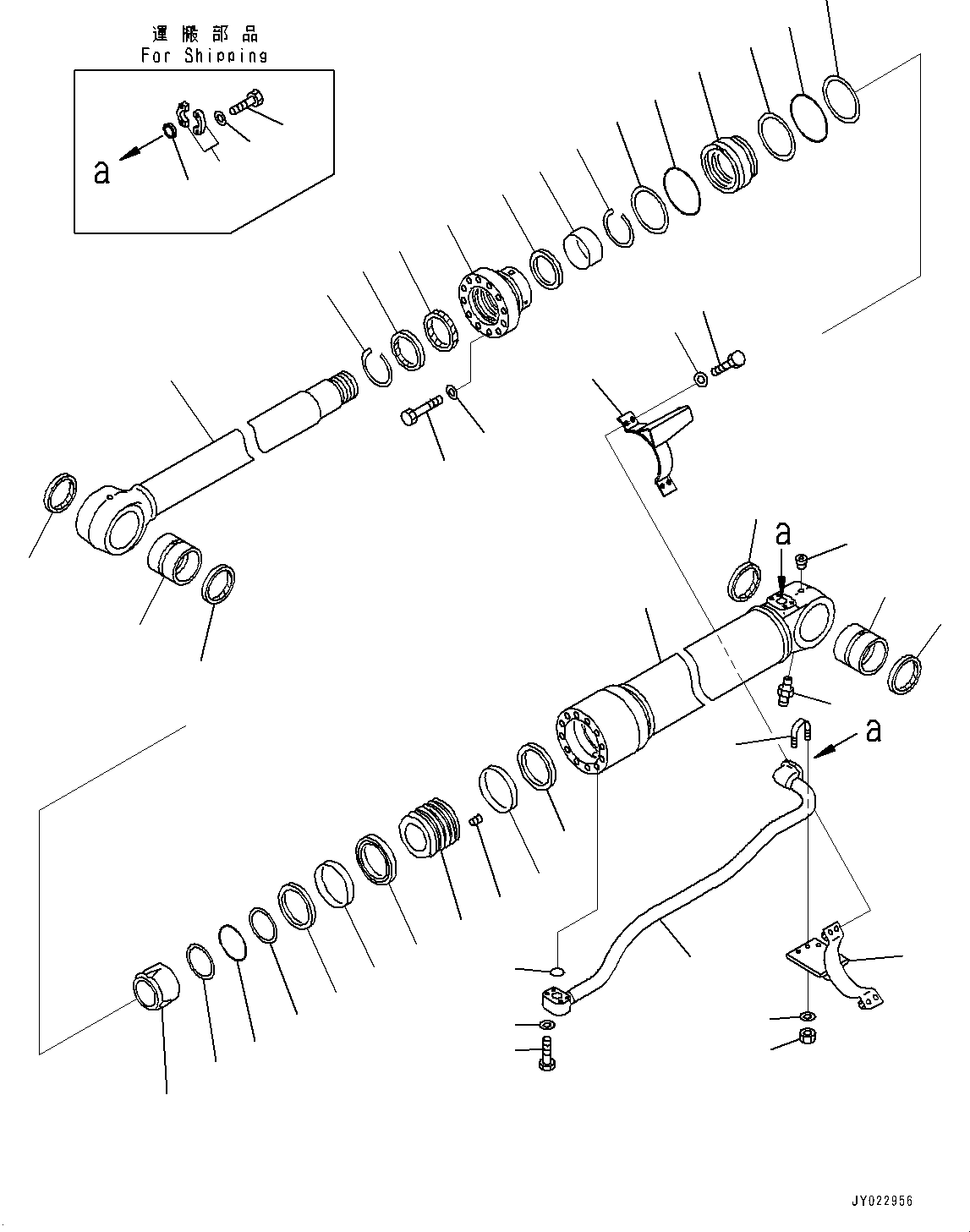 運搬部品
For Shipping

a

a

a

JY022956