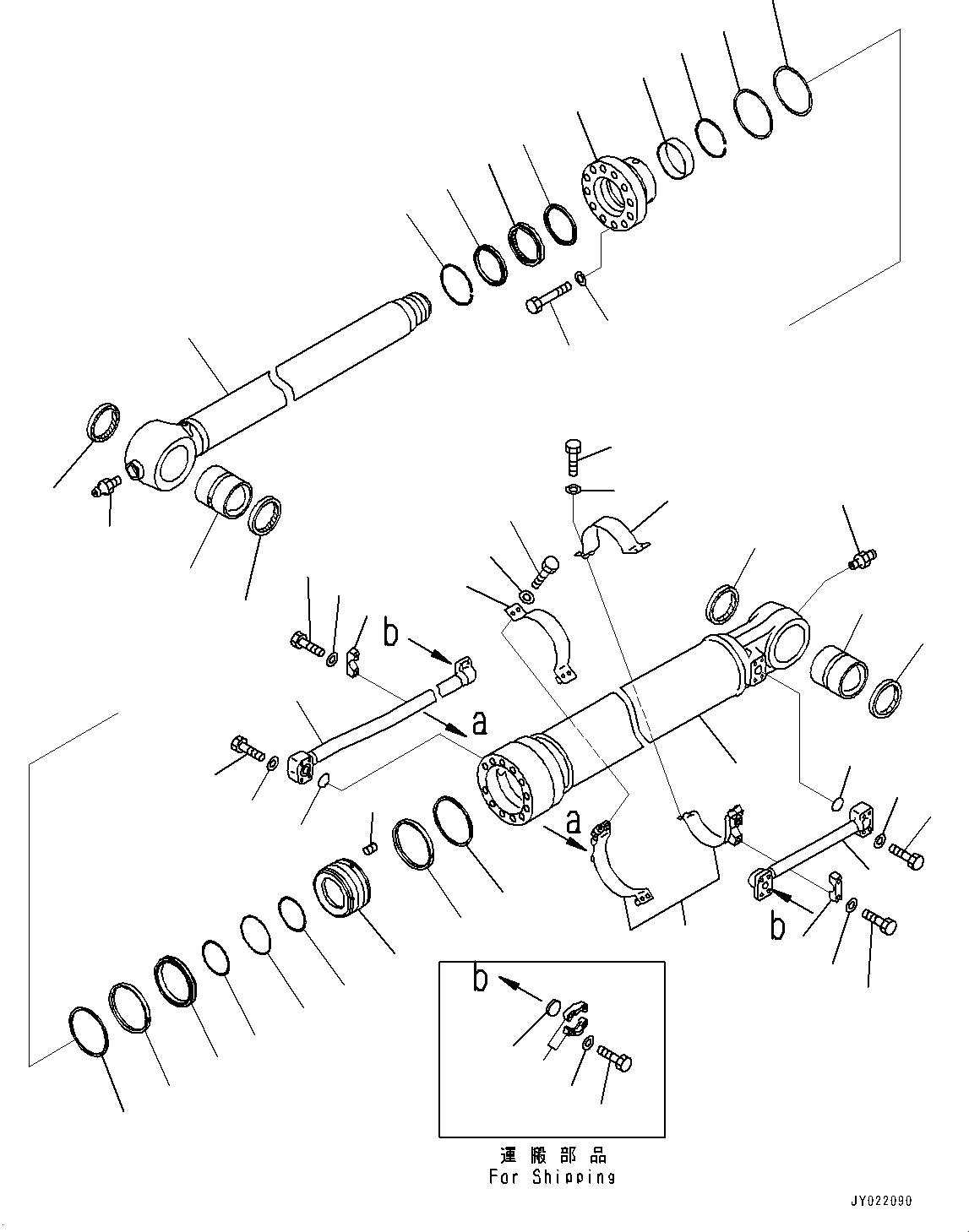 b
a
a
b
b
運搬部品
For Shipping
JY022090