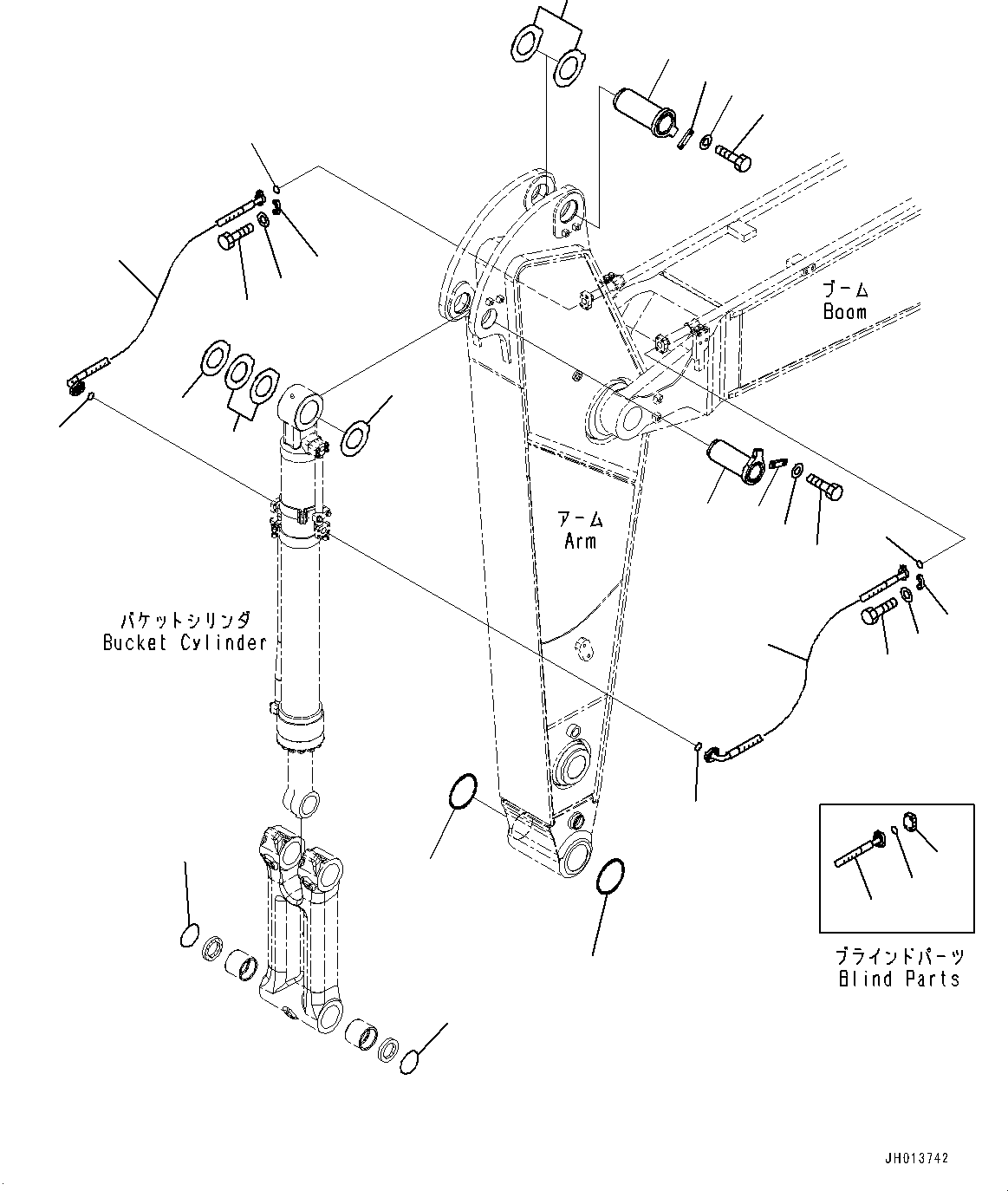 ブーム
Boom

アーム
Arm

バケットシリンダ
Bucket Cylinder

ブラインドパーツ
Blind Parts

JH013742