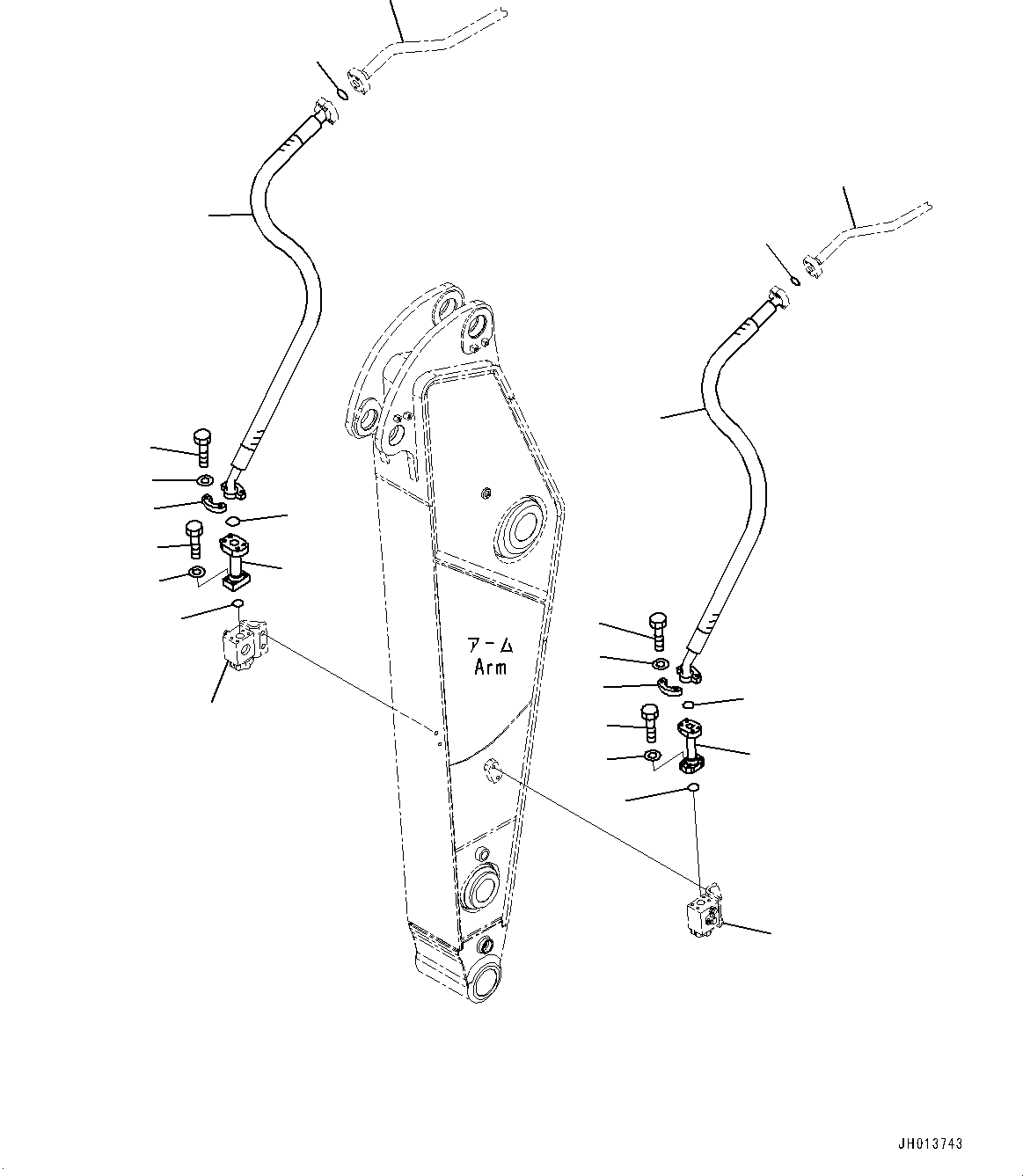 アーム
Arm

JH013743