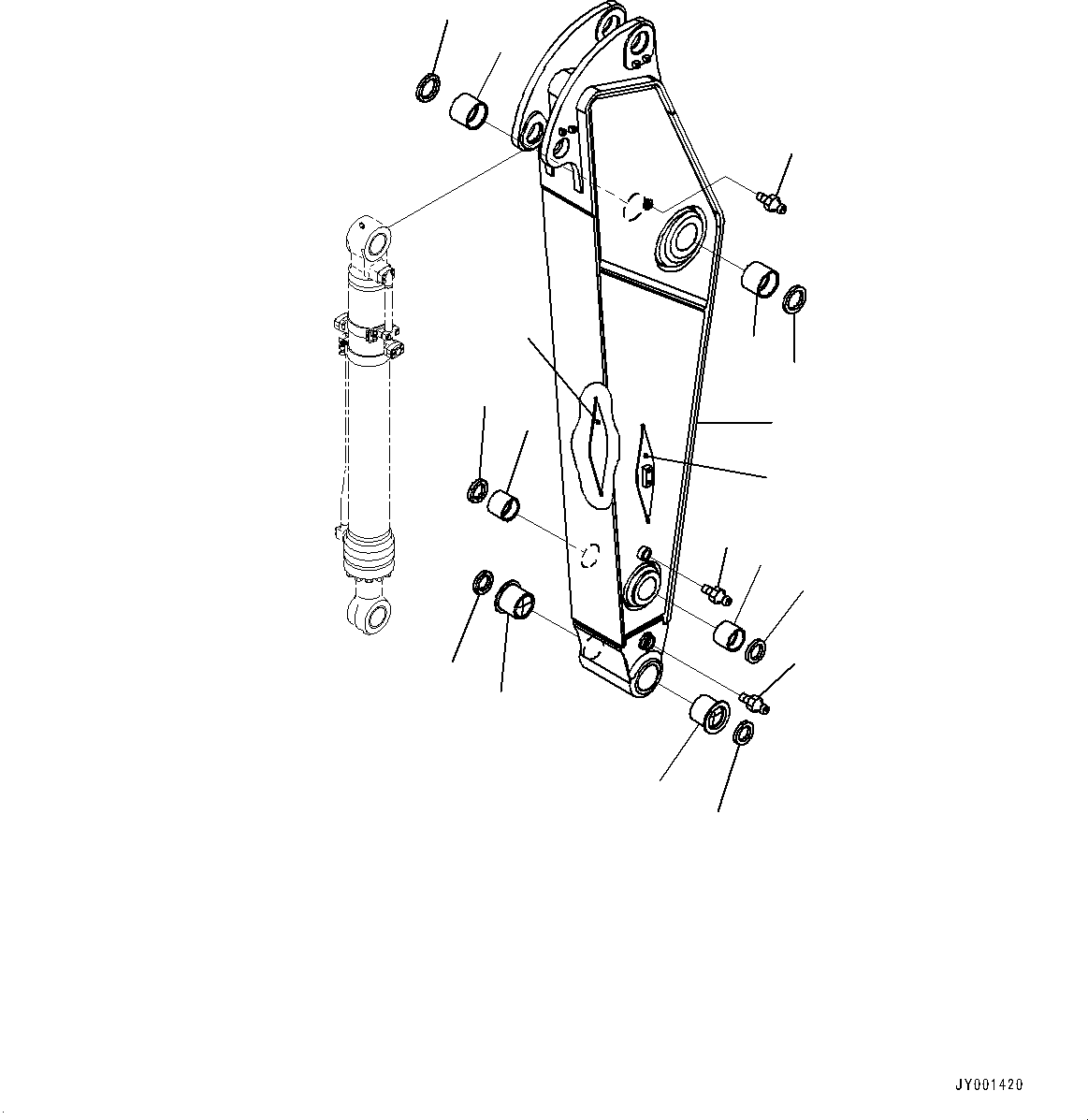 JY001420