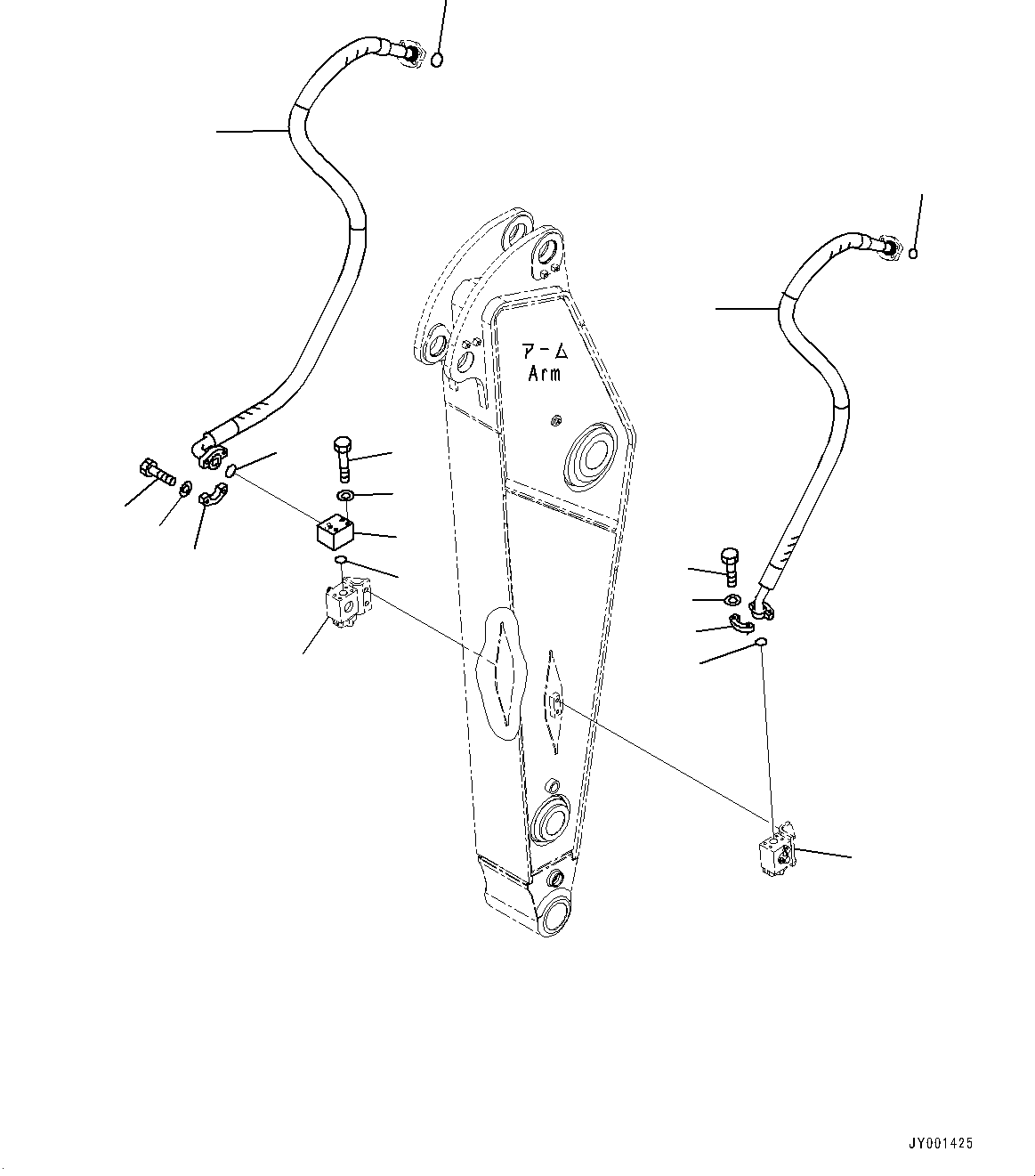 アーム
Arm

JY001425