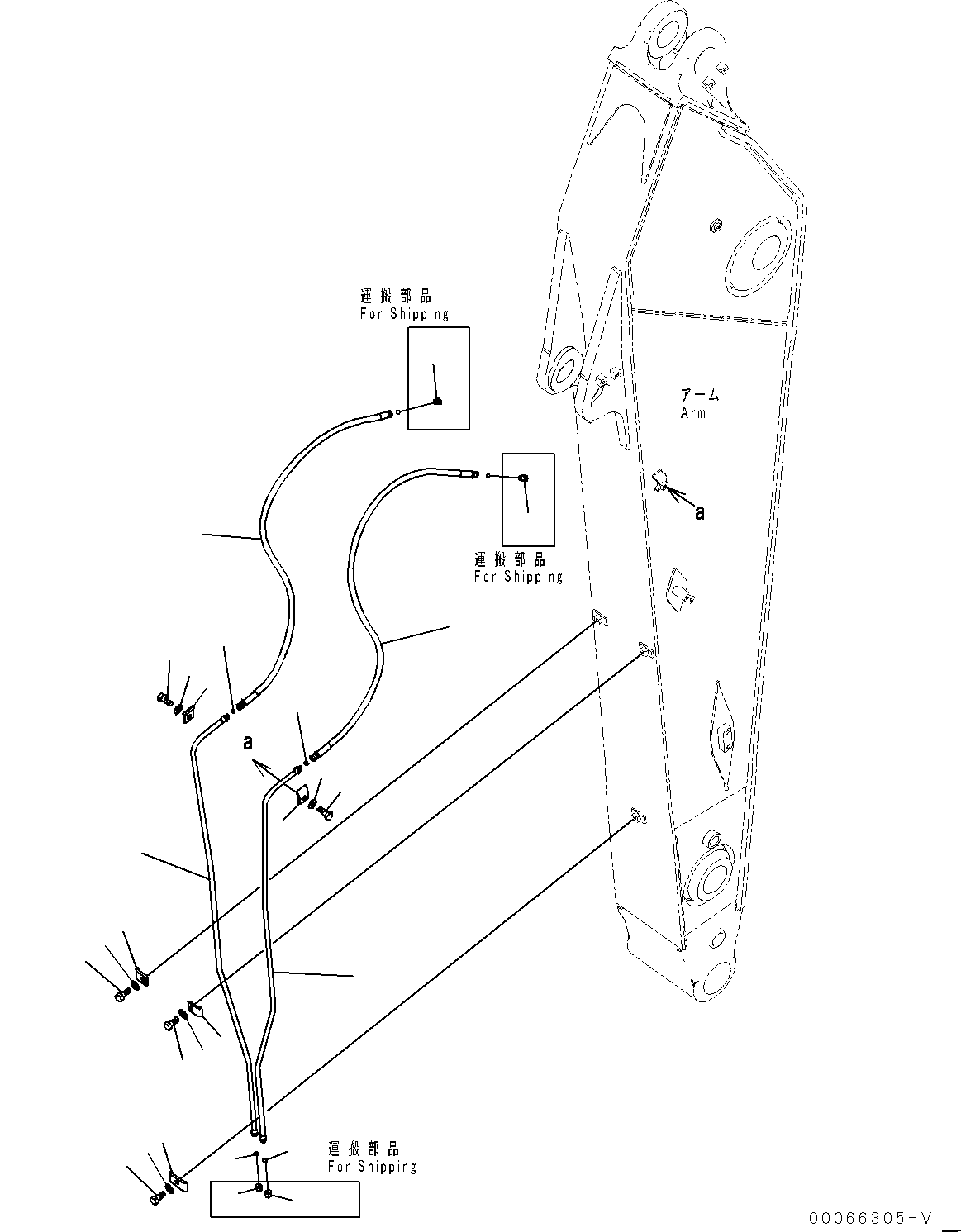 運搬部品
For Shipping

アーム
Arm

a

運搬部品
For Shipping

a

運搬部品
For Shipping

00066305-V