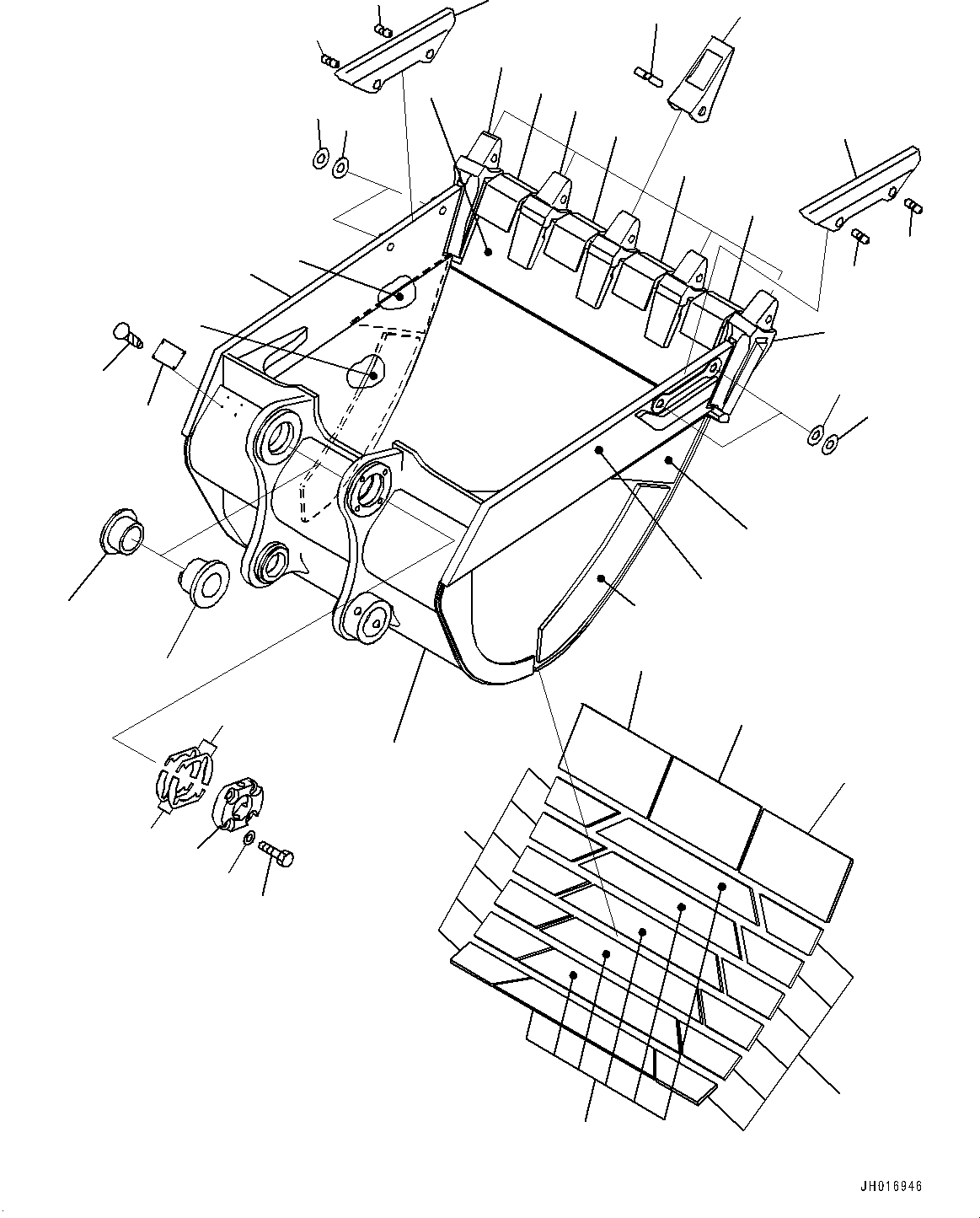 JH016946