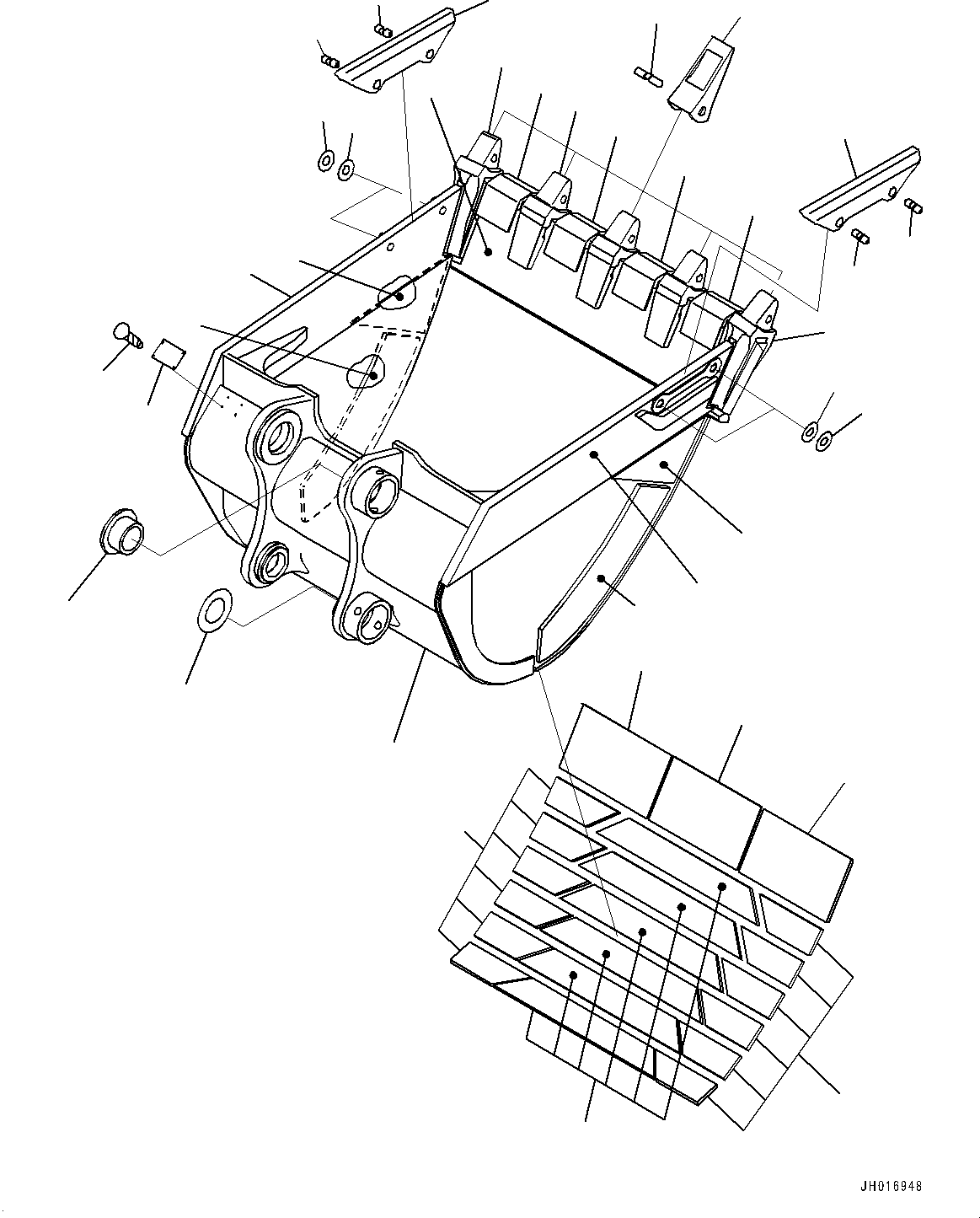 JH016948