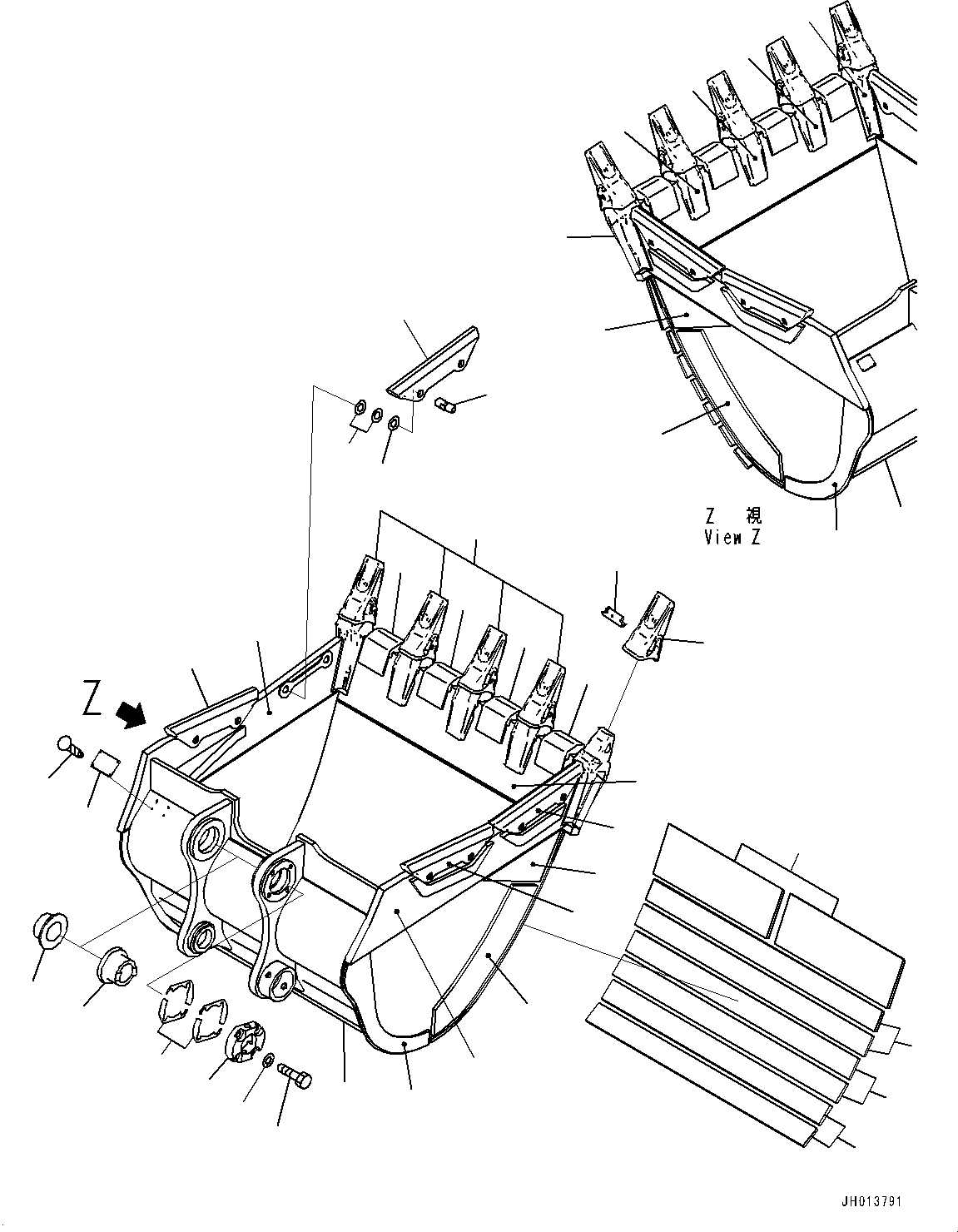 Z 視
View Z

Z

JH013791