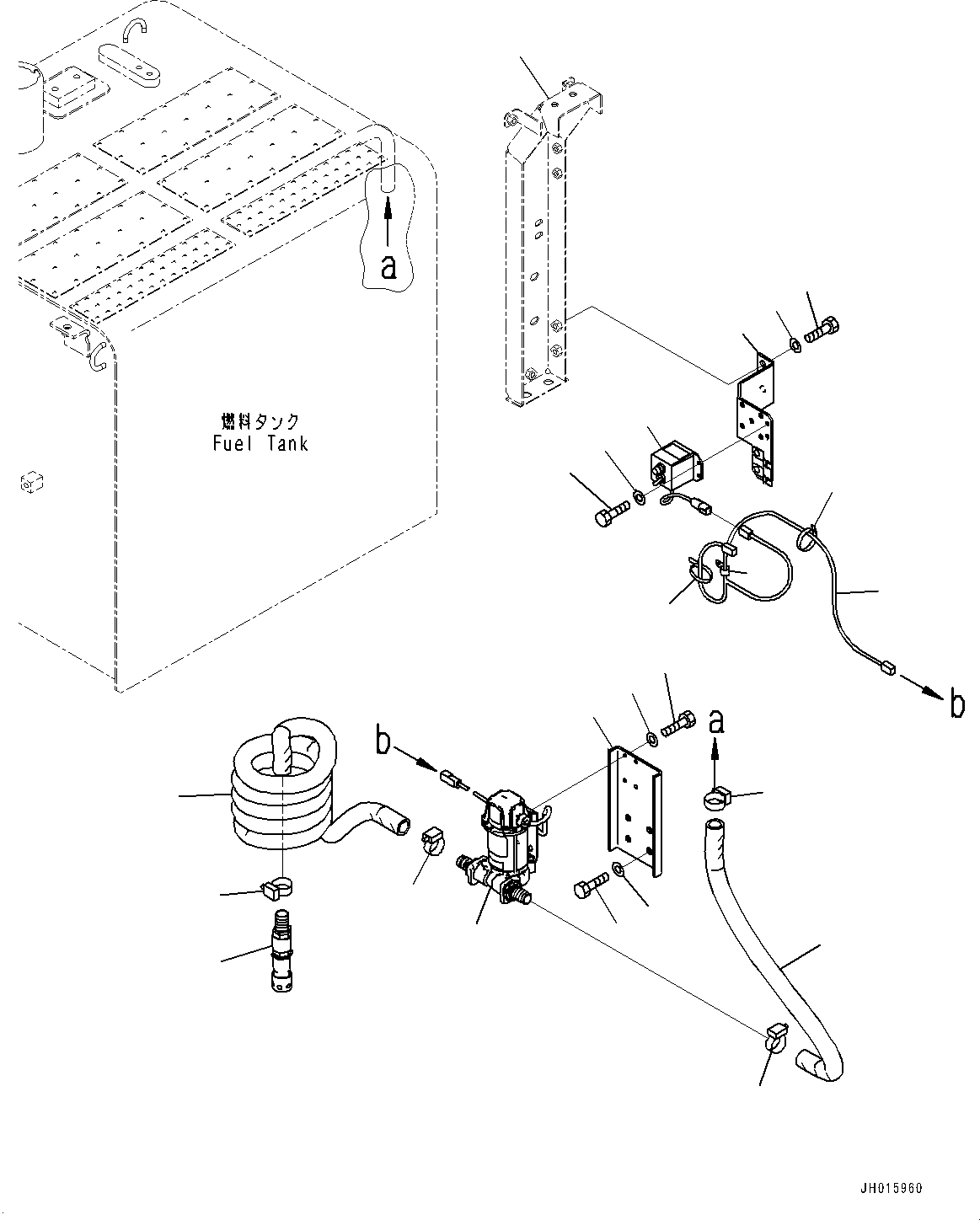 a

燃料タンク
Fuel Tank

b

b

a

JH015960