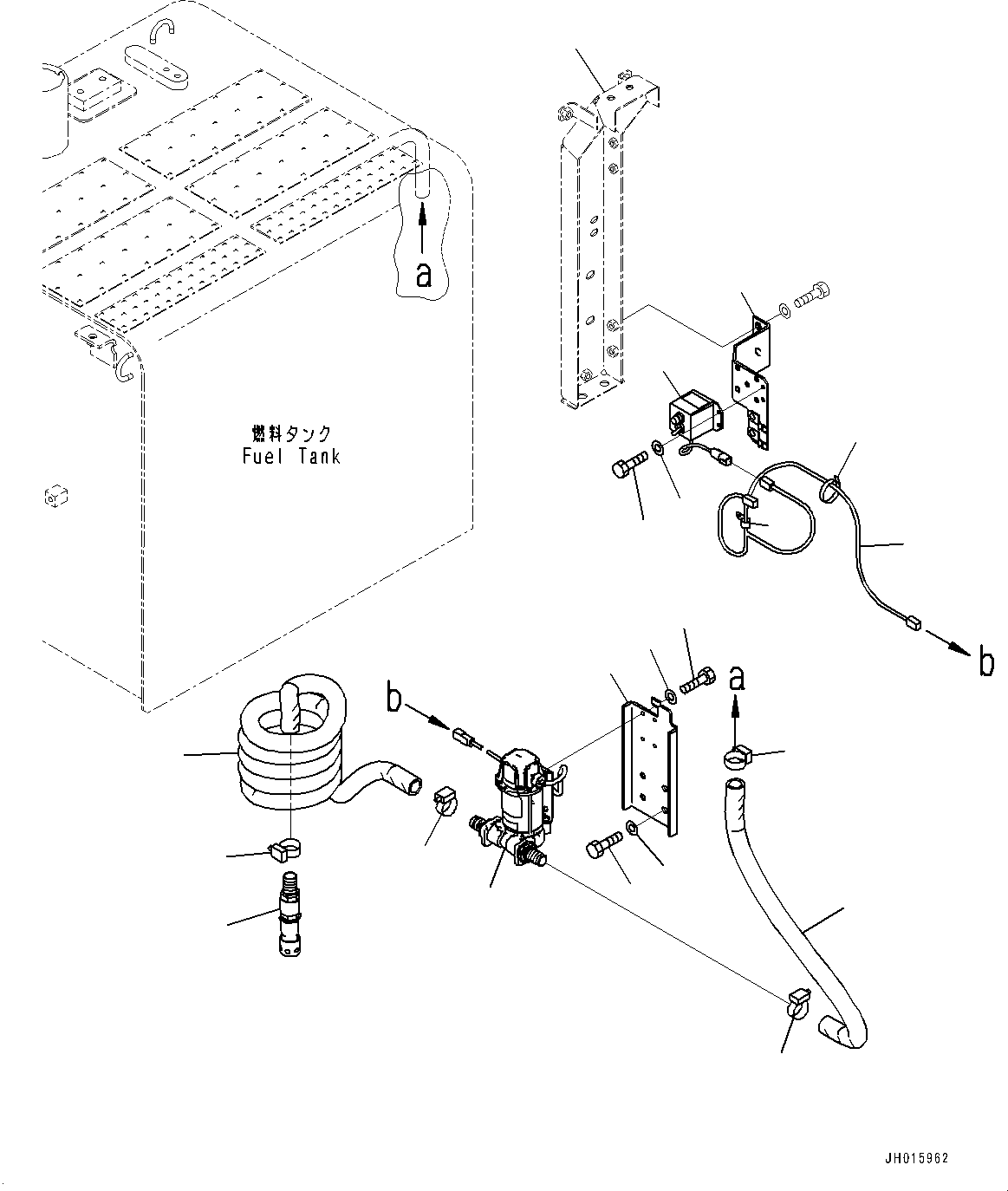 a

燃料タンク
Fuel Tank

b

b

a

JH015962